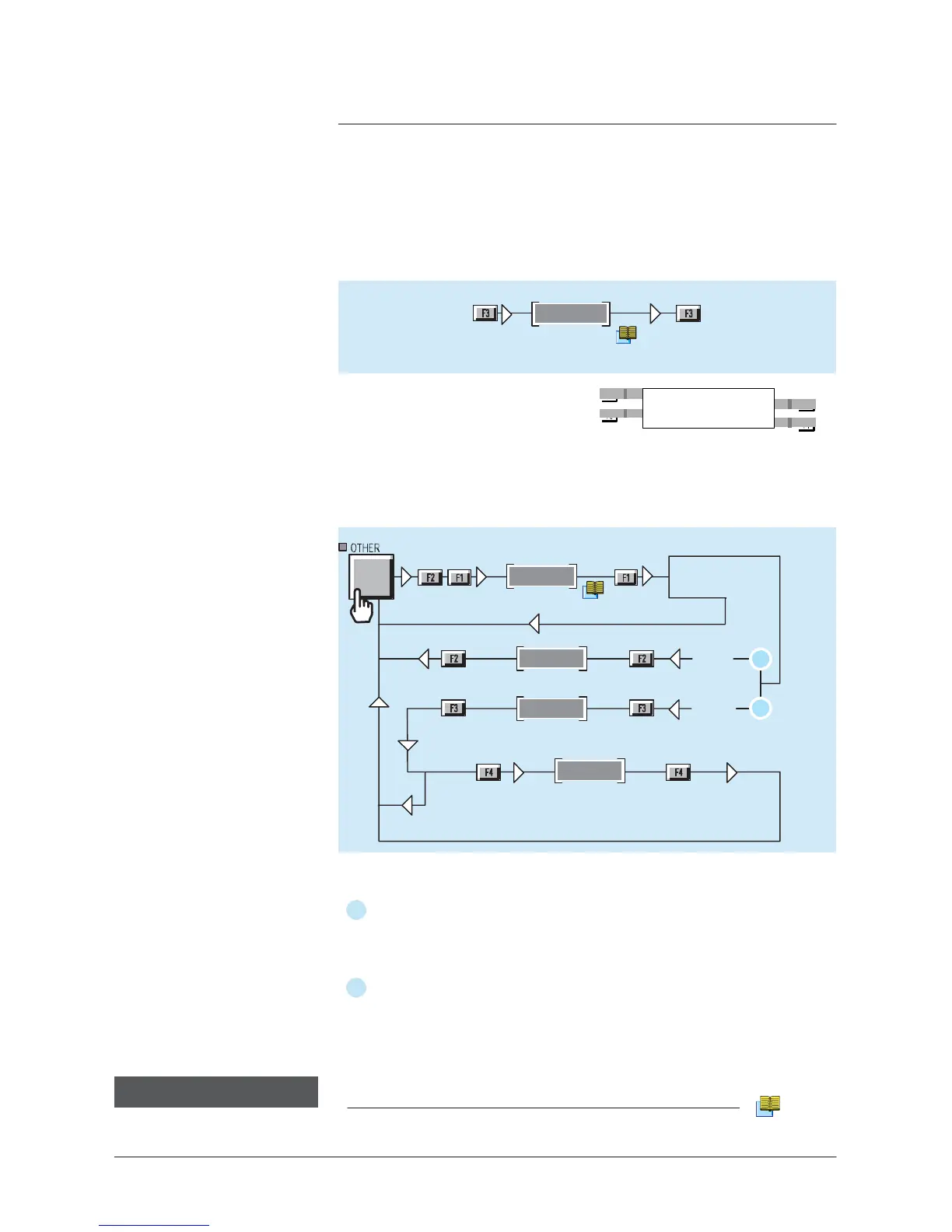 F3

F3

OTHER

F2

F1

F1

F2

F2

F3

F3

F4

F4