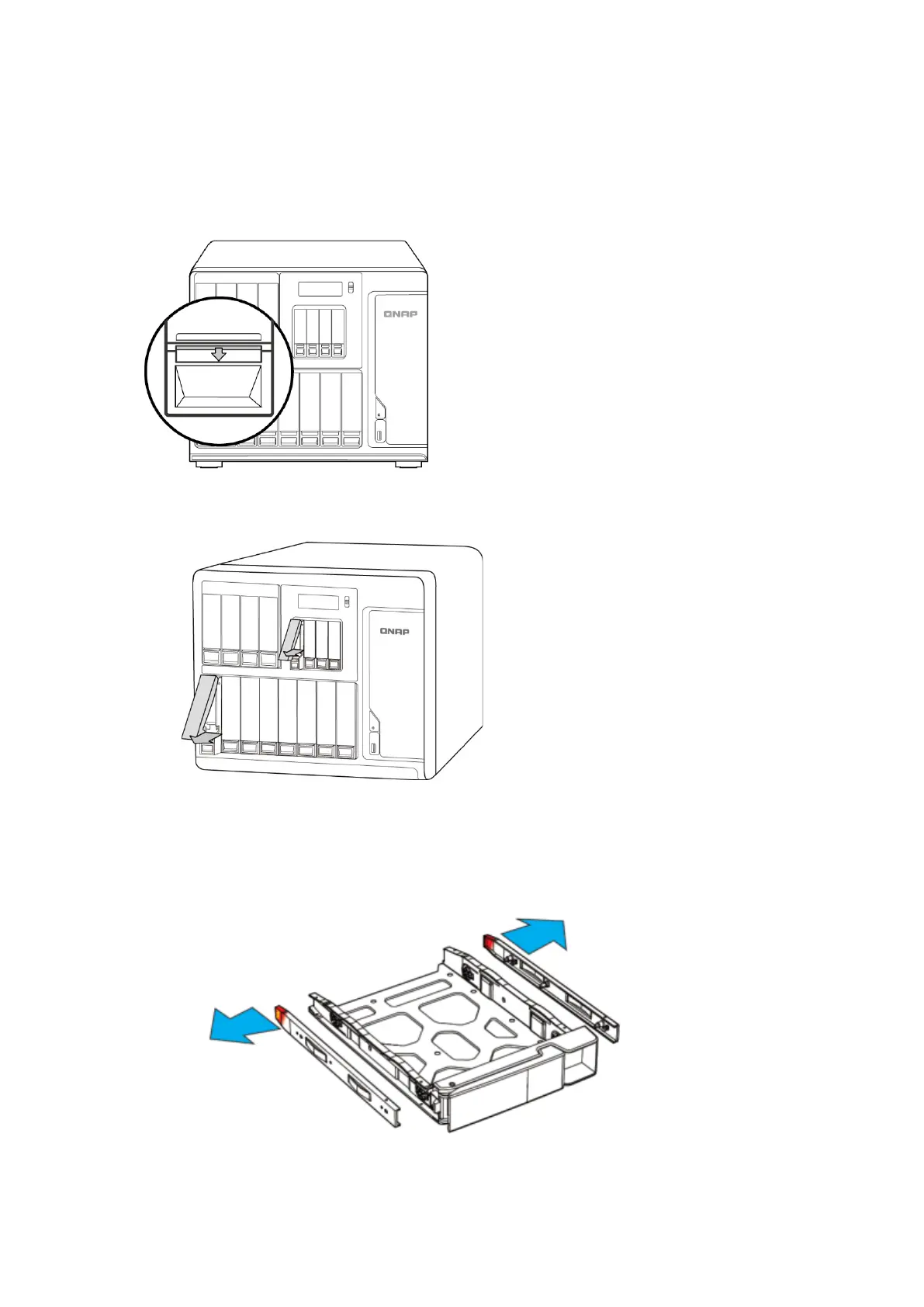 QNAP

QNAP