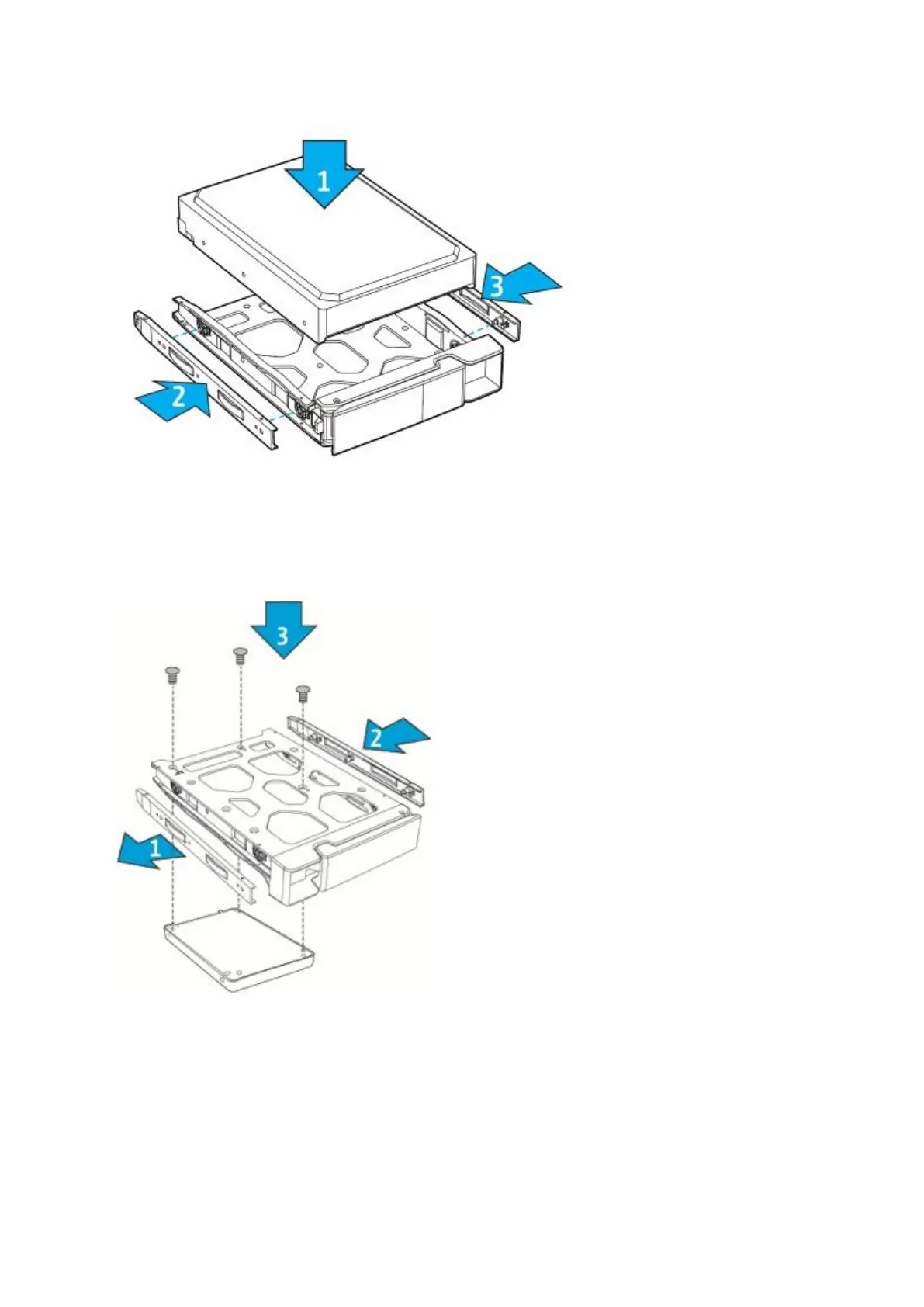 1
3
2

3
2
1