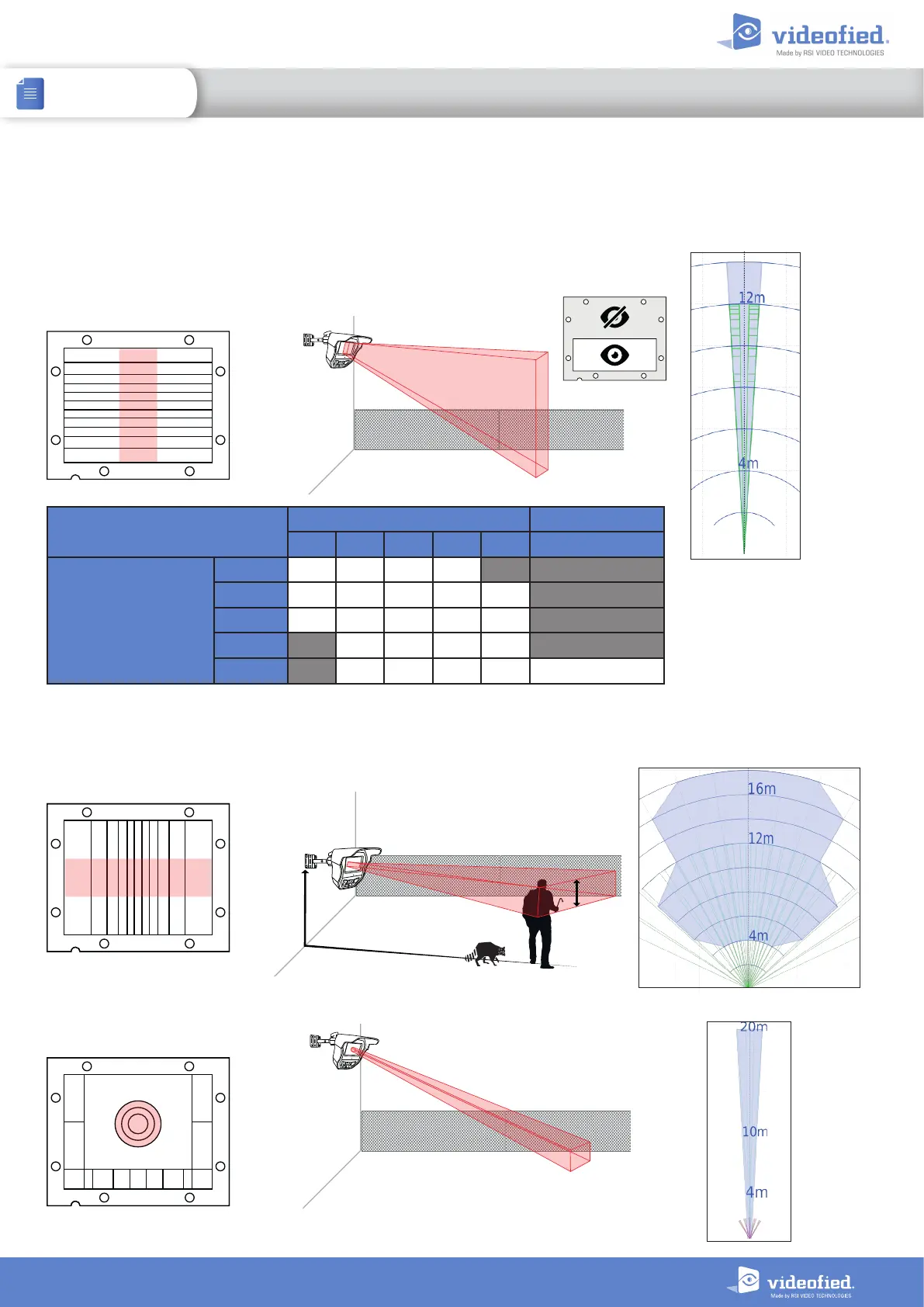 videofied.
Made by RSI VIDEO TECHNOLOGIES

12m
4m

16m
12m
4m

20m
10m
4m

videofied.
Made by RSI VIDEO TECHNOLOGIES