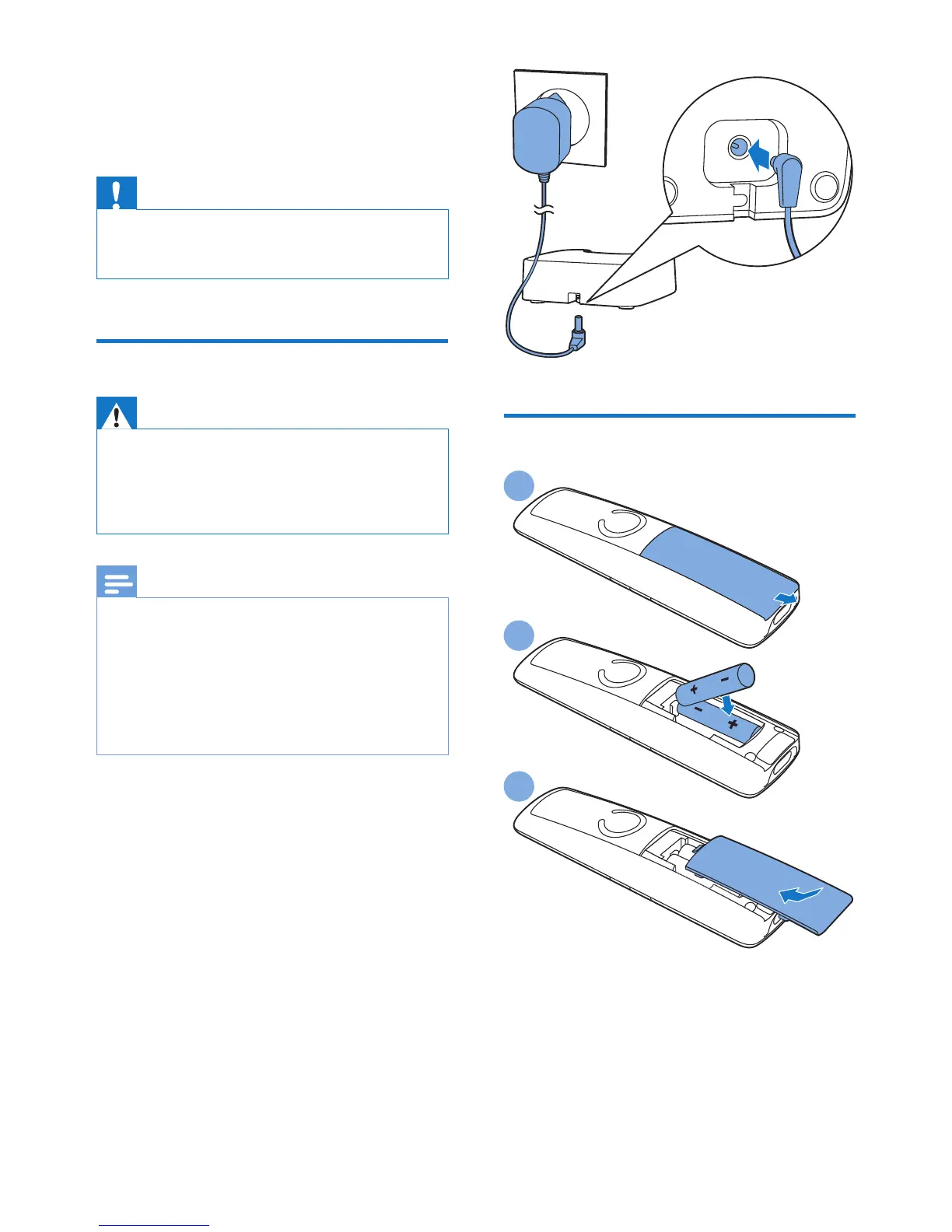 +
-
-
+