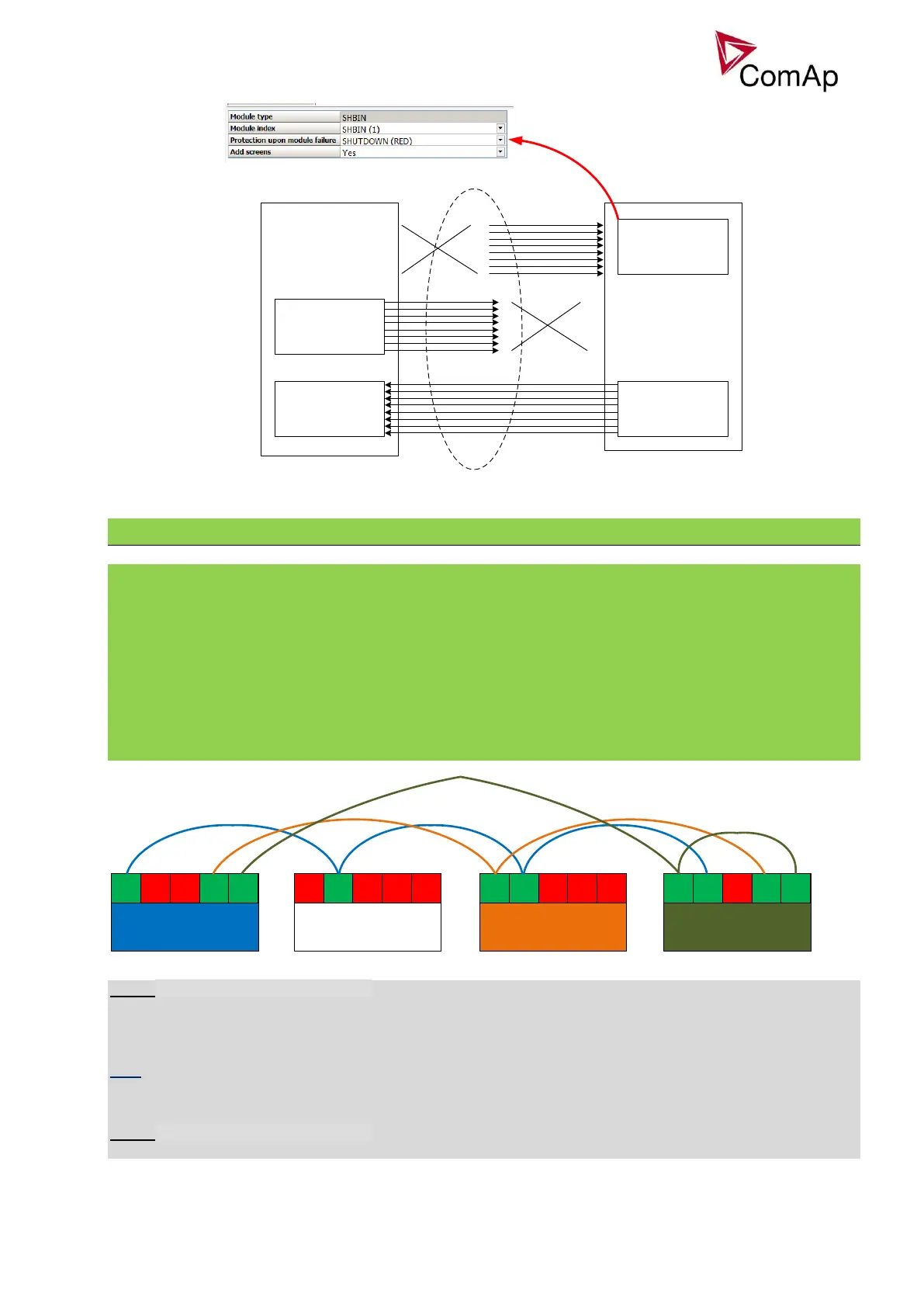 ComAp

| Module type | SHBIN |
|---|---|
| Module index | SHBIN (1) |
| Protection upon module failure | SHUTDOWN (RED) |
| Add screens | Yes |