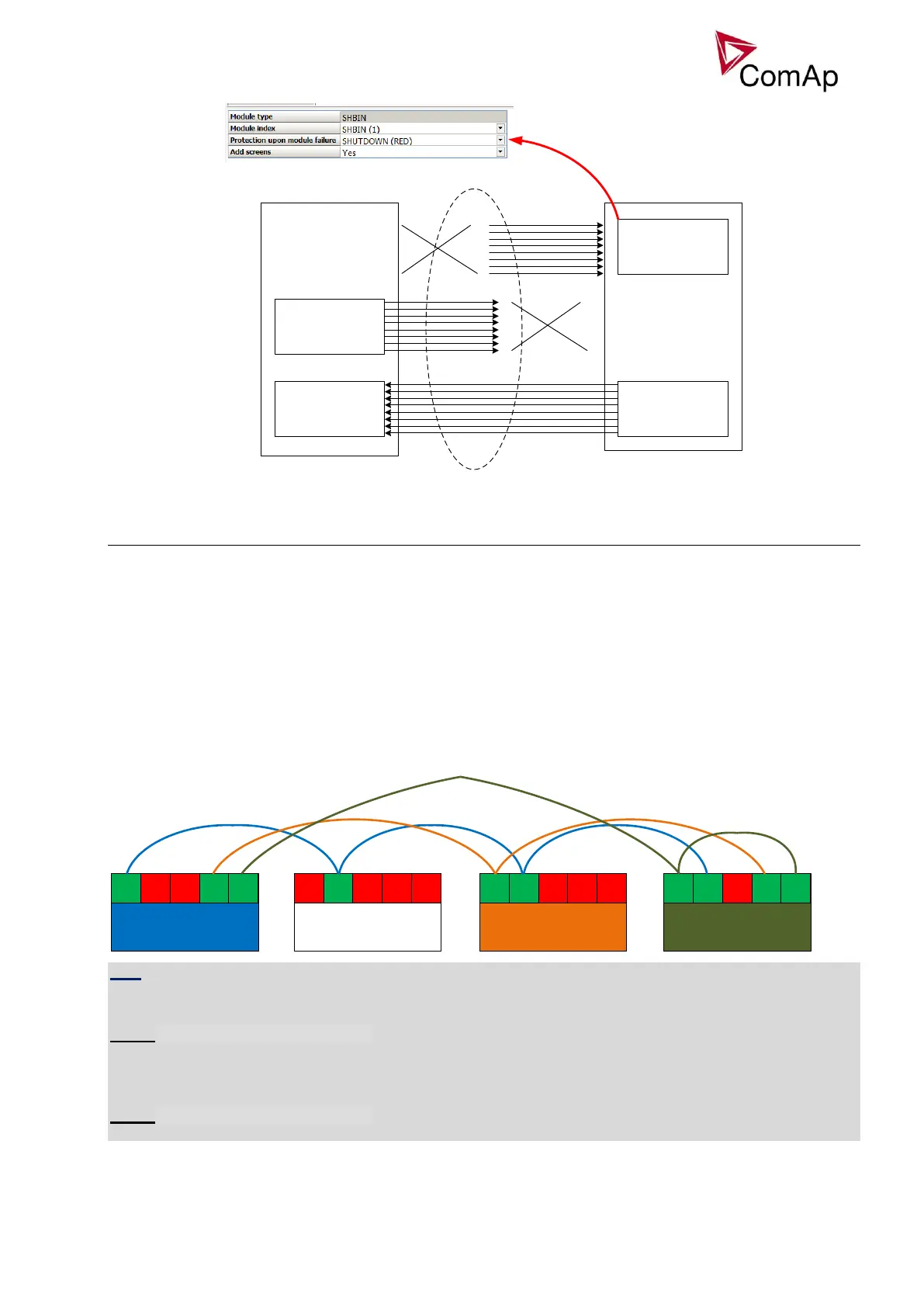 ComAp

| Module type | SHBIN |
|---|---|
| Module index | SHBIN (1) |
| Protection upon module failure | SHUTDOWN (RED) |
| Add screens | Yes |