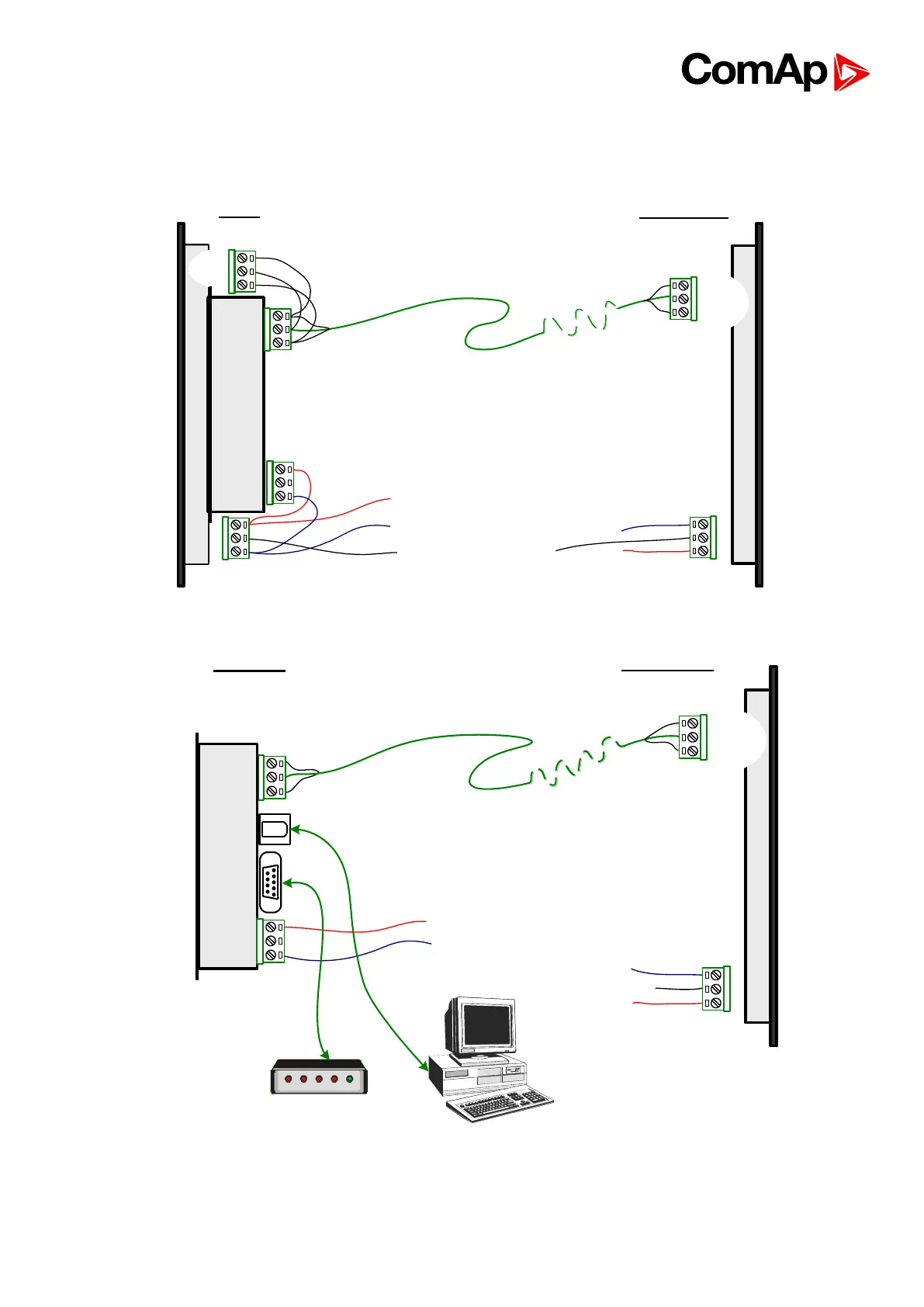 ComAp