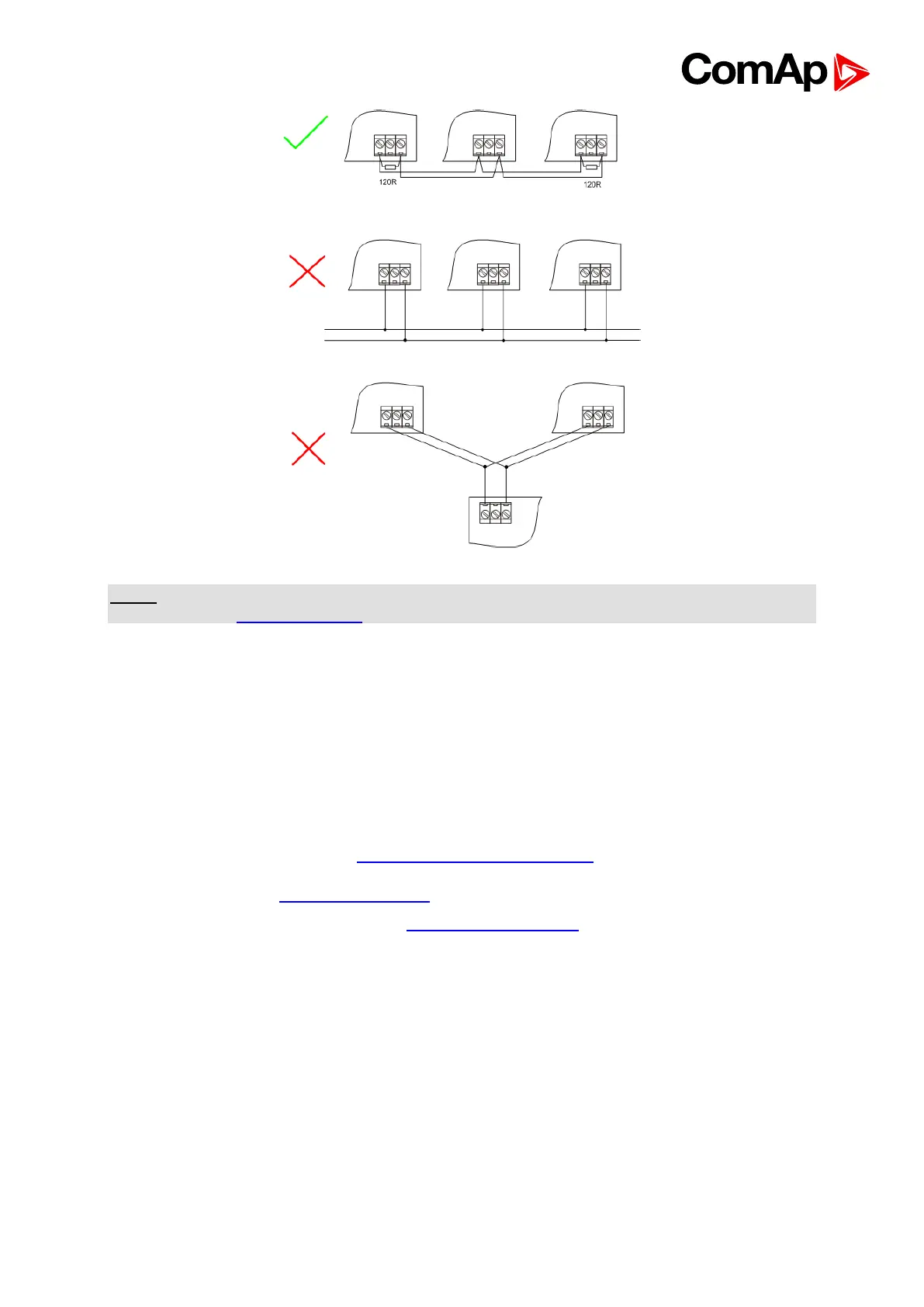 ComAp

120R

120R