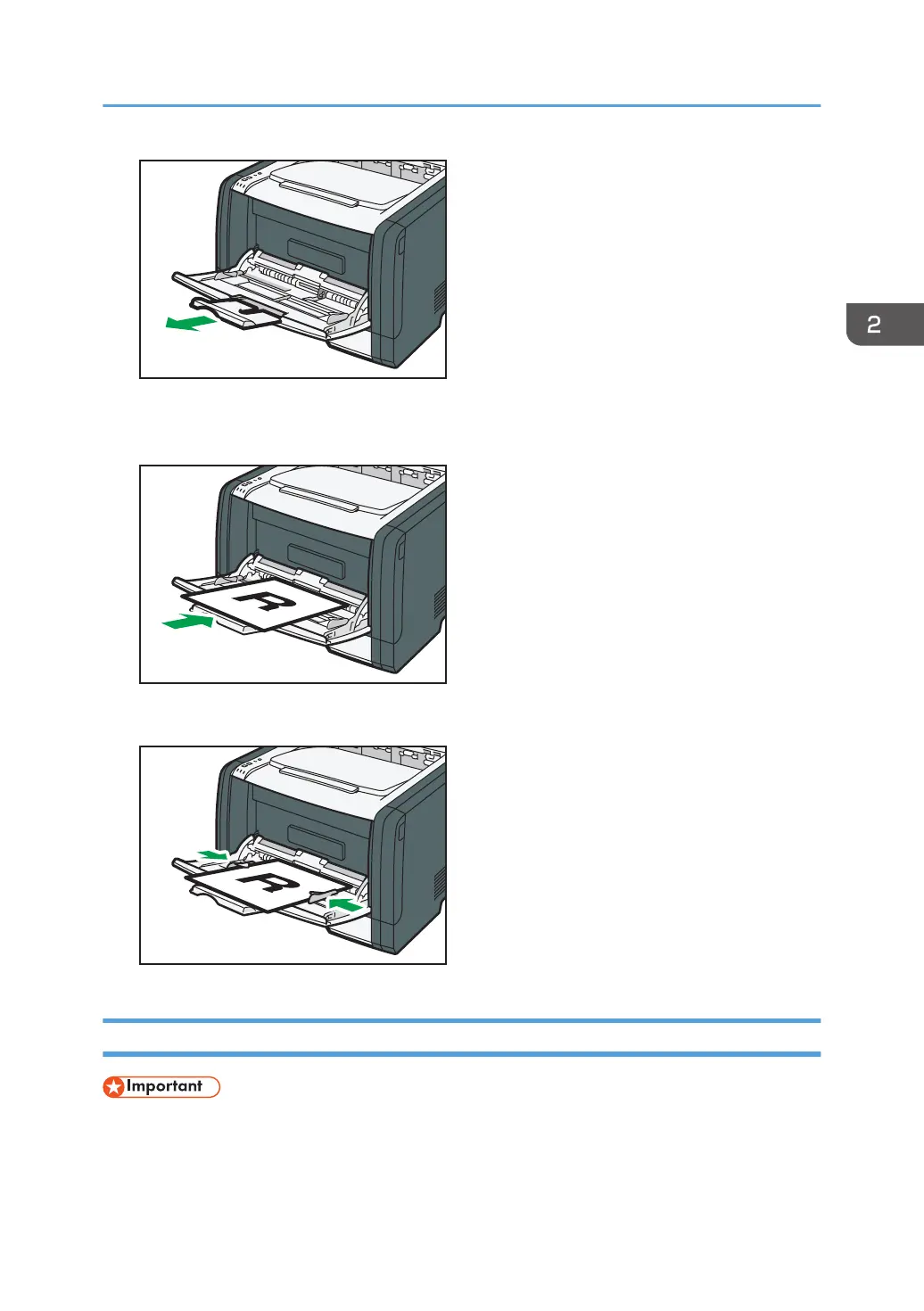 2

Important