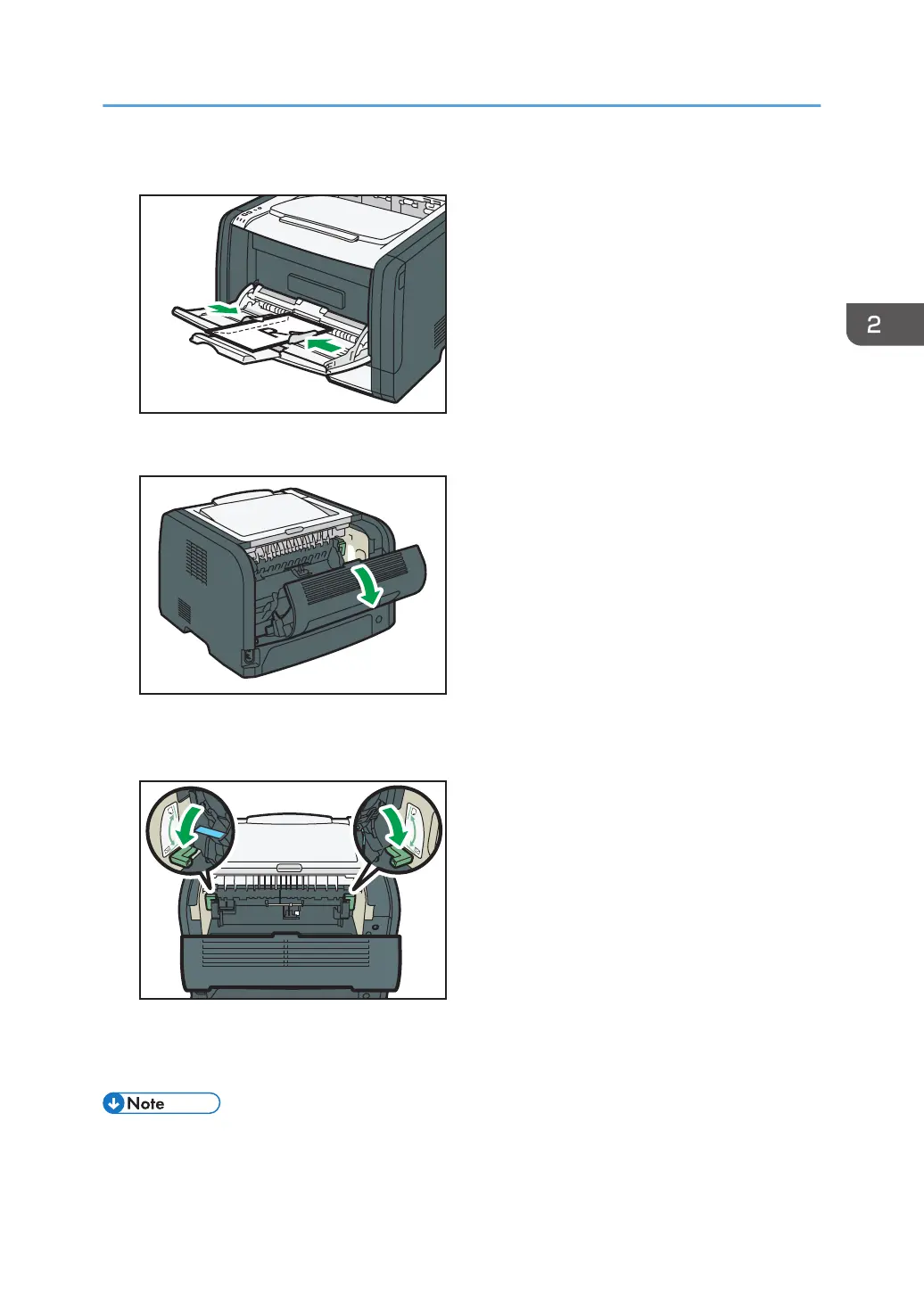 2

Note