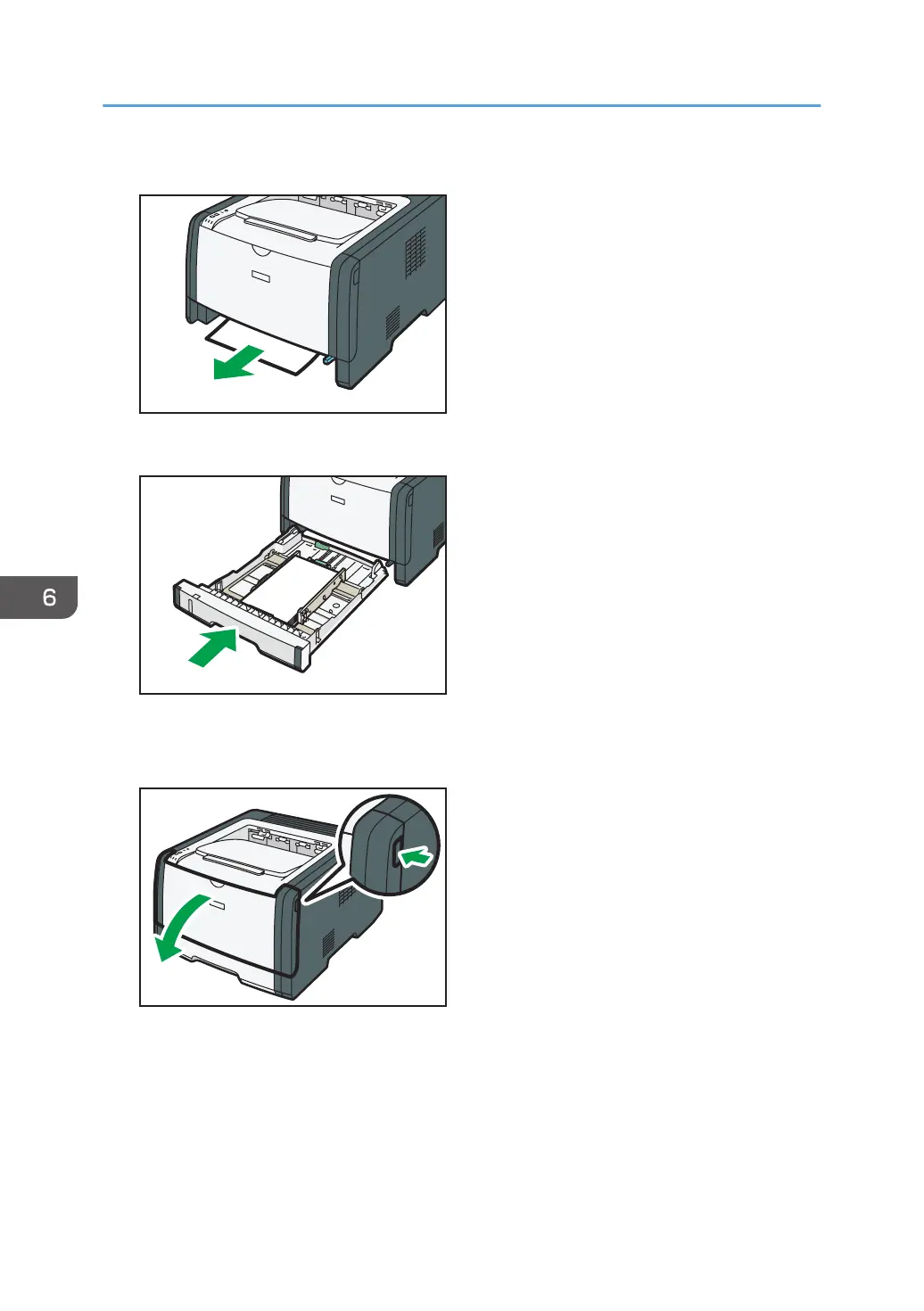 6