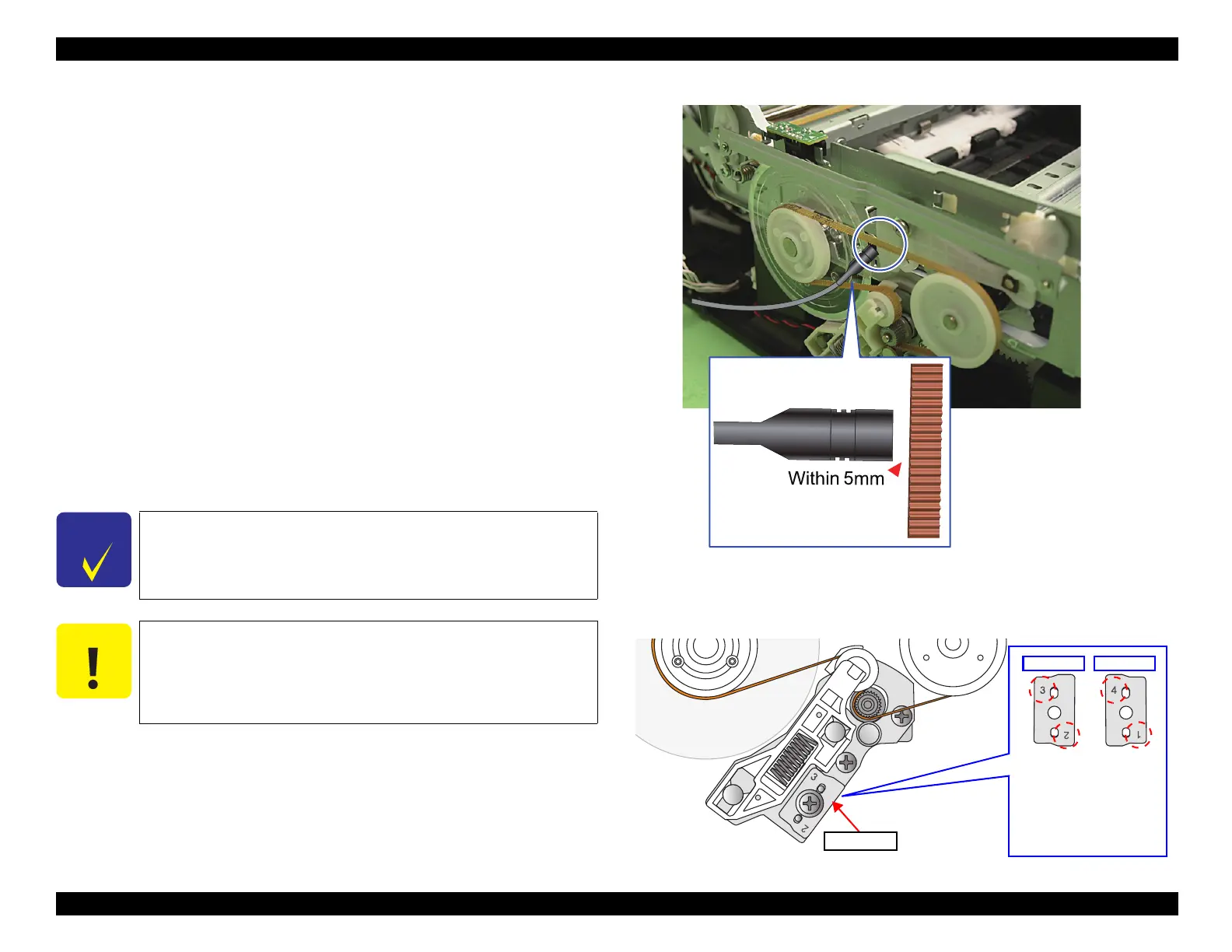 Within 5mm

3

2

4

1

3

2