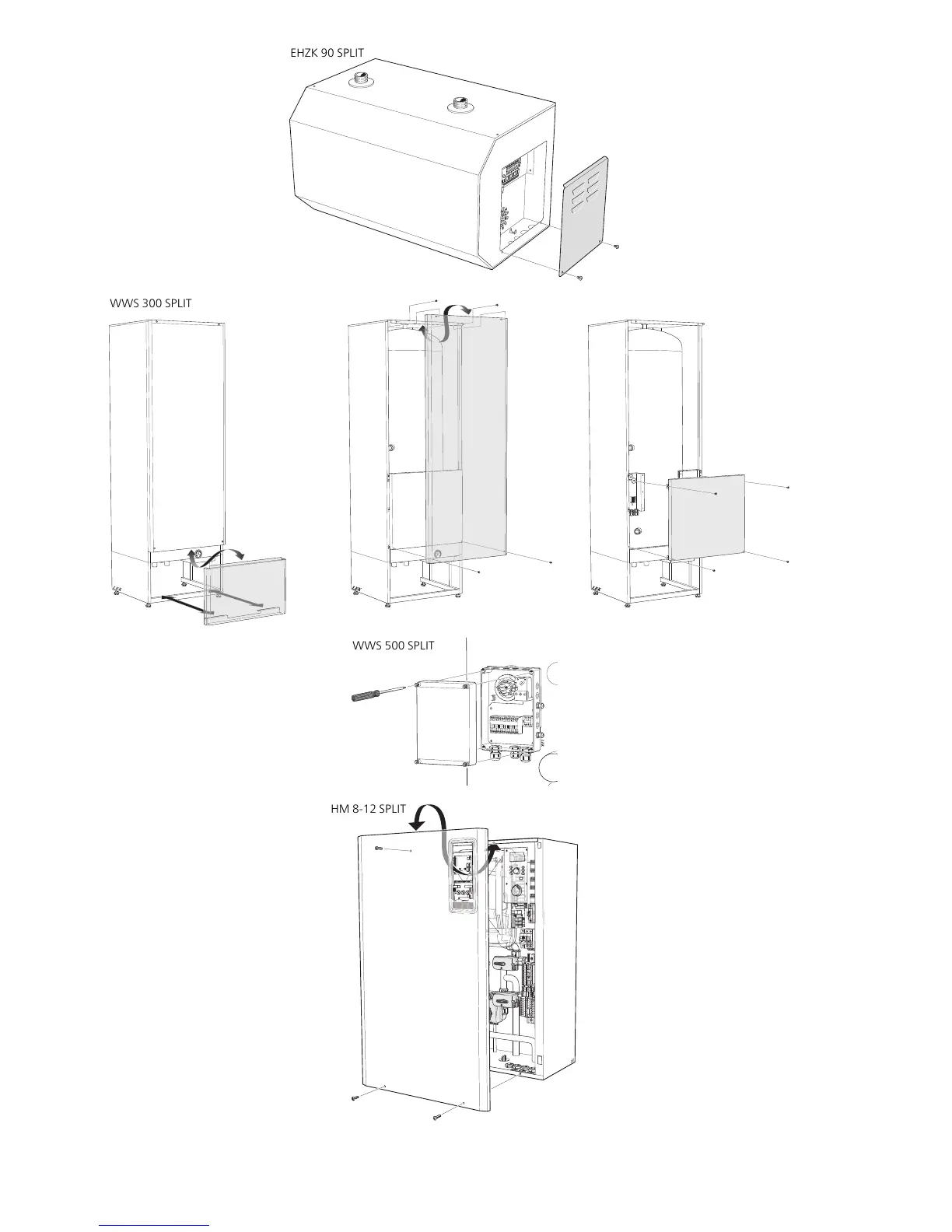 EHZK 90 SPLIT

WWS 300 SPLIT

WWS 500 SPLIT

HM 8-12 SPLIT