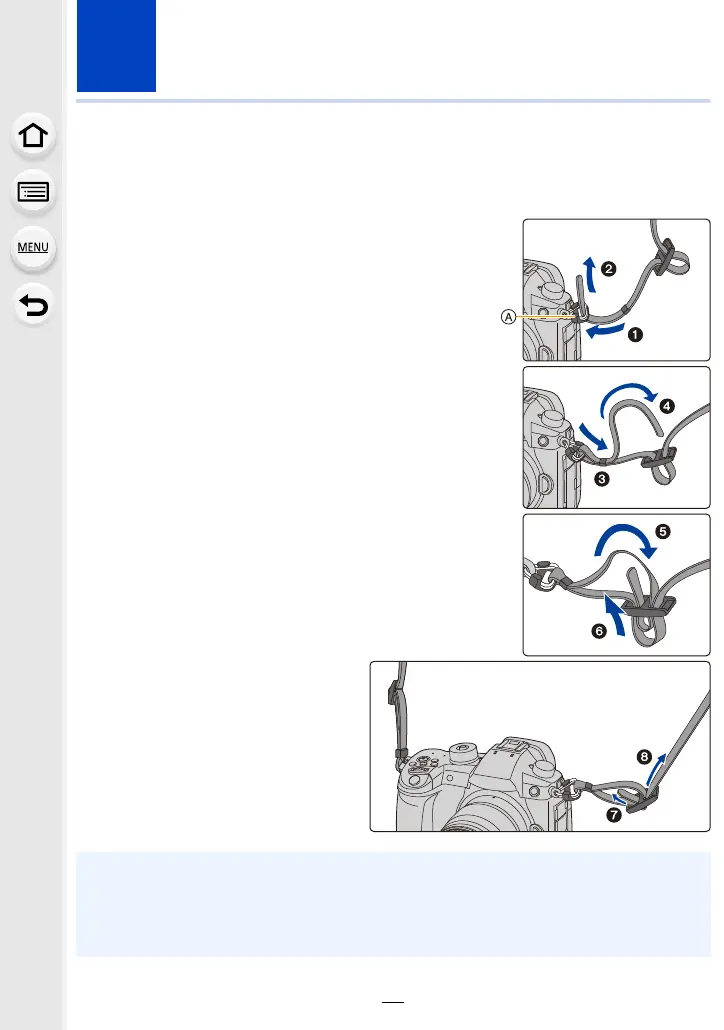 MENU

Ⓐ
❶
❷
❸
❹
❺
❻
❼
❽