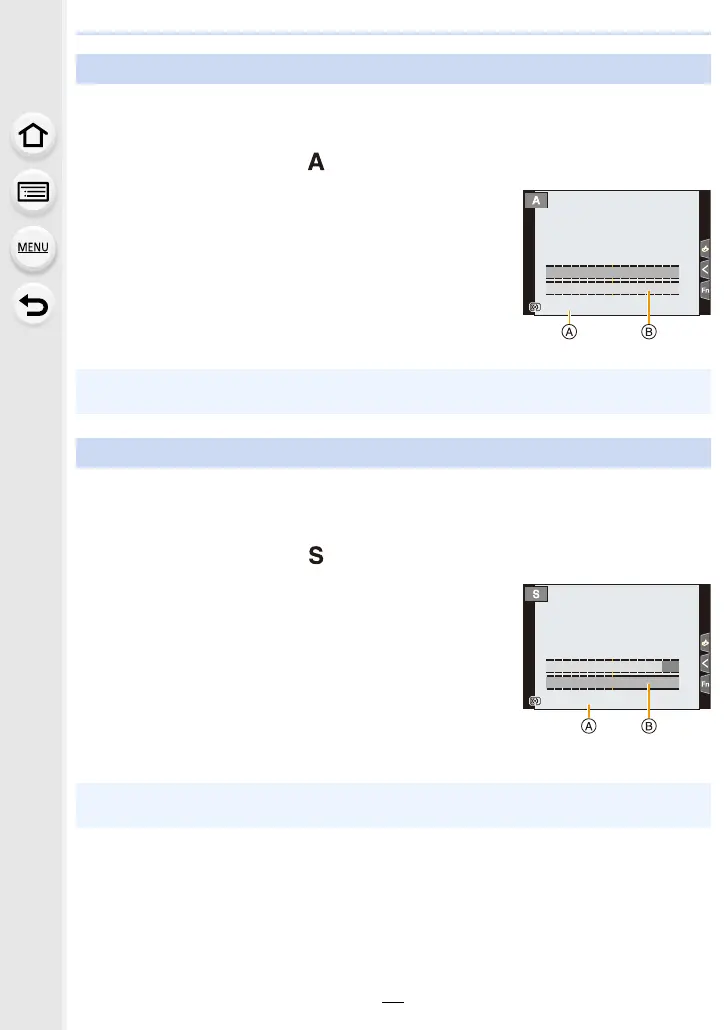 MENU

A

A

Fn

Ⓐ Ⓑ

S

S

Fn

Ⓐ Ⓑ