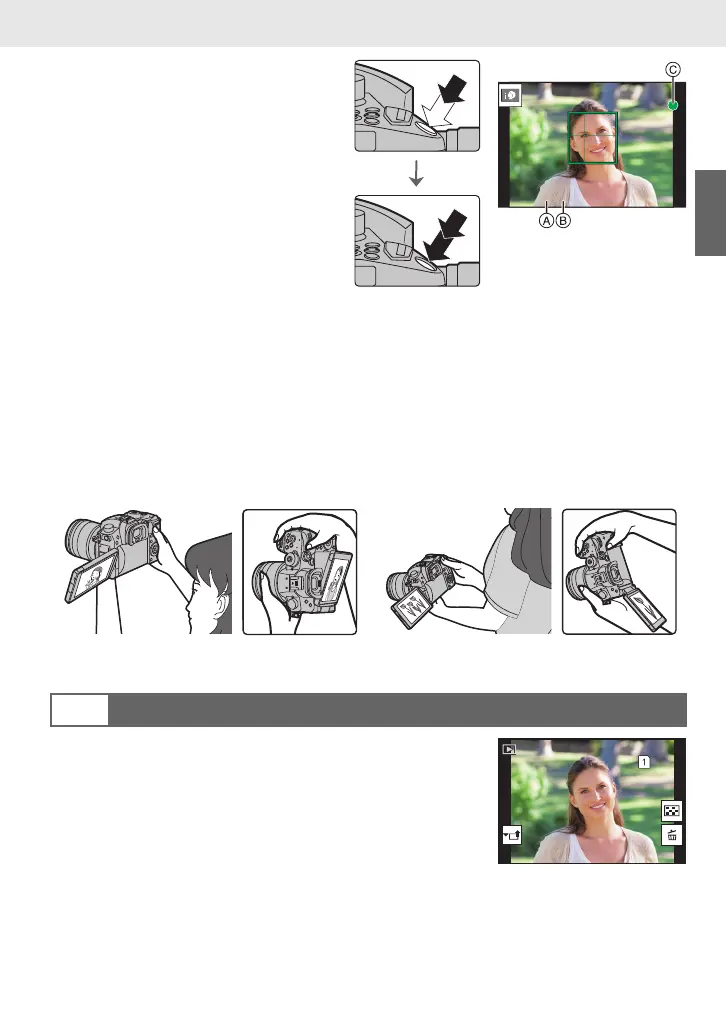 Ⓒ

Ⓐ Ⓑ

1