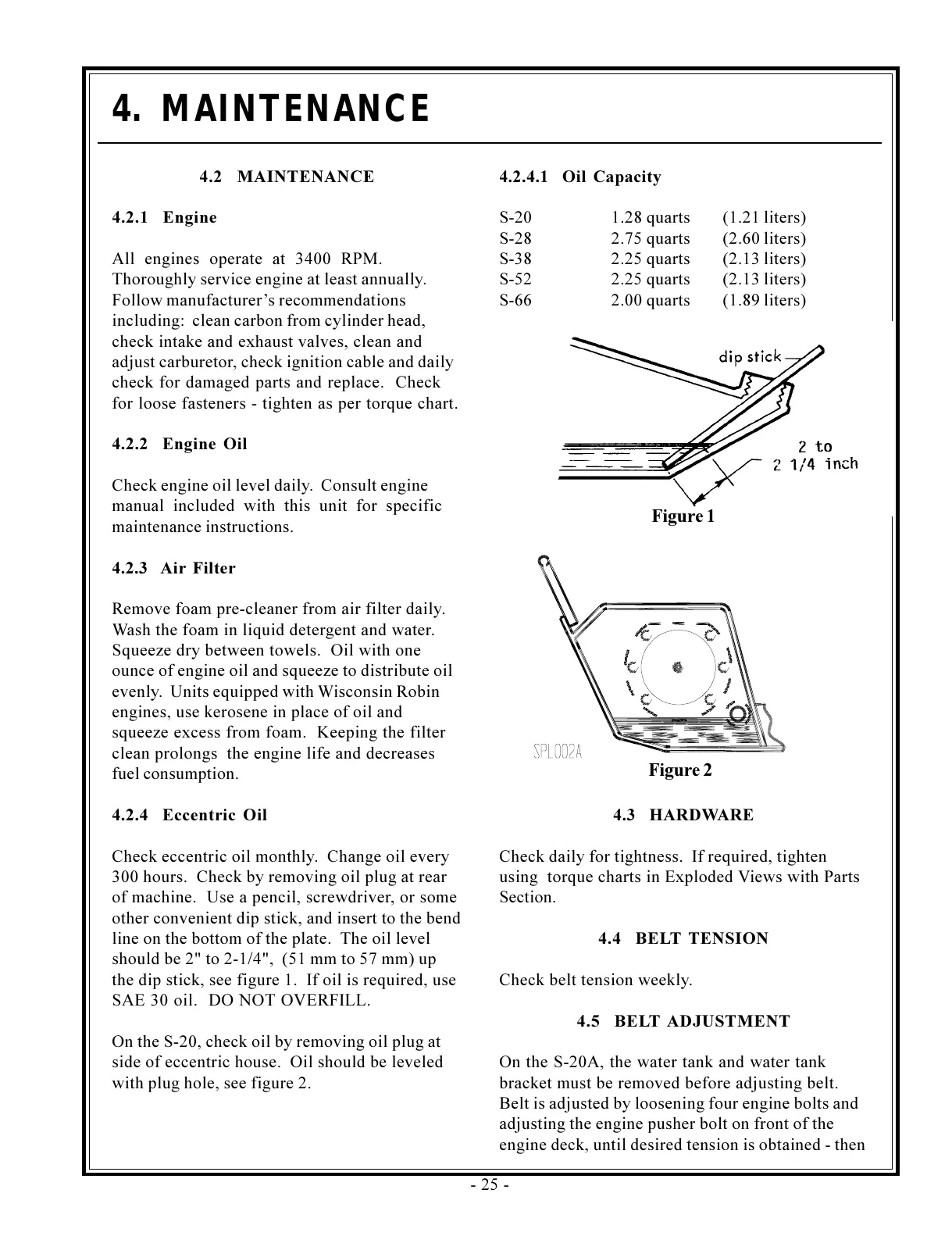 4. MAINTENANCE

4.2 MAINTENANCE

4.2.1 Engine

All engines operate at 3400 RPM. Thoroughly service engine at least annually. Follow manufacturer's recommendations including: clean carbon from cylinder head, check intake and exhaust valves, clean and adjust carburetor, check ignition cable and daily check for damaged parts and replace. Check for loose fasteners - tighten as per torque chart.

4.2.2 Engine Oil

Check engine oil level daily. Consult engine manual included with this unit for specific maintenance instructions.

4.2.3 Air Filter

Remove foam pre-cleaner from air filter daily. Wash the foam in liquid detergent and water. Squeeze dry between towels. Oil with one ounce of engine oil and squeeze to distribute oil evenly. Units equipped with Wisconsin Robin engines, use kerosene in place of oil and squeeze excess from foam. Keeping the filter clean prolongs the engine life and decreases fuel consumption.

4.2.4 Eccentric Oil

Check eccentric oil monthly. Change oil every 300 hours. Check by removing oil plug at rear of machine. Use a pencil, screwdriver, or some other convenient dip stick, and insert to the bend line on the bottom of the plate. The oil level should be 2" to 2-1/4", (51 mm to 57 mm) up the dip stick, see figure 1. If oil is required, use SAE 30 oil. DO NOT OVERFILL.

On the S-20, check oil by removing oil plug at side of eccentric house. Oil should be leveled with plug hole, see figure 2.

4.2.4.1 Oil Capacity

| S-20 | 1.28 quarts | (1.21 liters) |
|---|---|---|
| S-28 | 2.75 quarts | (2.60 liters) |
| S-38 | 2.25 quarts | (2.13 liters) |
| S-52 | 2.25 quarts | (2.13 liters) |
| S-66 | 2.00 quarts | (1.89 liters) |

dip stick

2 to 2 1/4 inch

Figure 1

SPL002A

Figure 2

4.3 HARDWARE

Check daily for tightness. If required, tighten using torque charts in Exploded Views with Parts Section.

4.4 BELT TENSION

Check belt tension weekly.

4.5 BELT ADJUSTMENT

On the S-20A, the water tank and water tank bracket must be removed before adjusting belt. Belt is adjusted by loosening four engine bolts and adjusting the engine pusher bolt on front of the engine deck, until desired tension is obtained - then

- 25 -