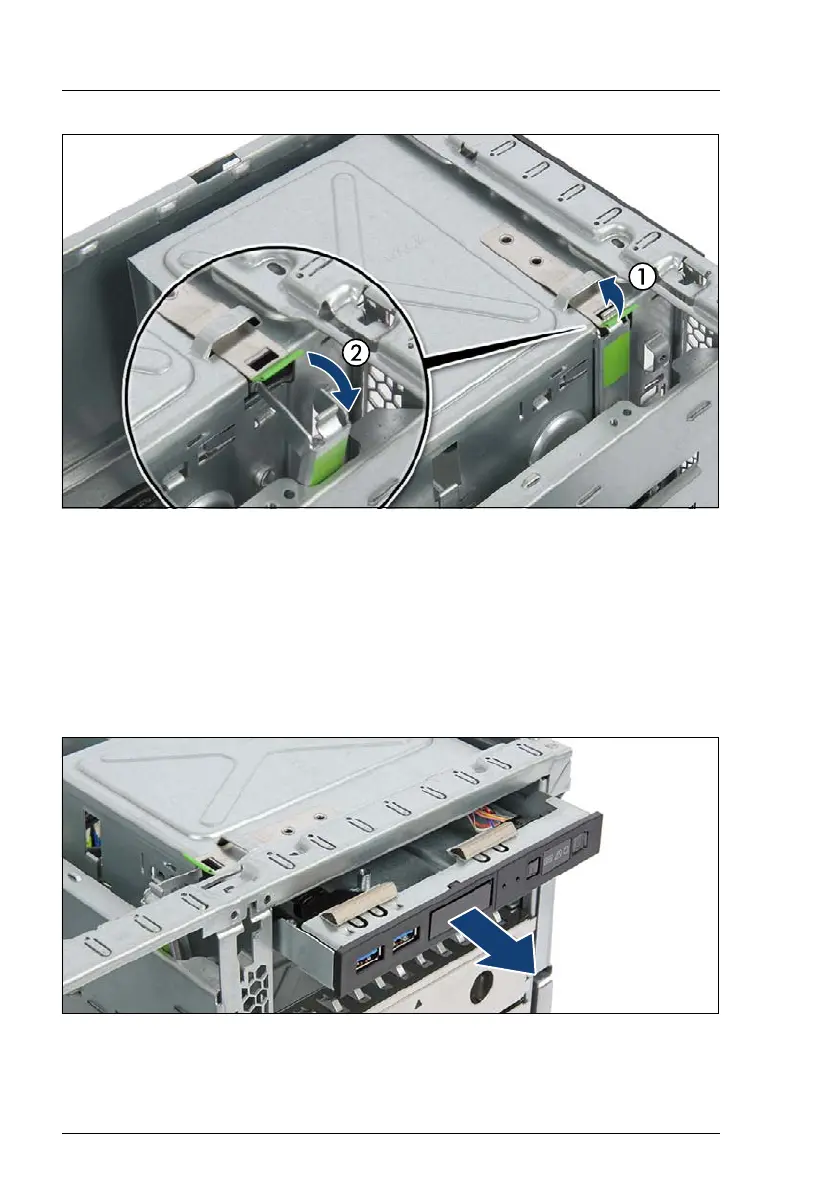 1

2