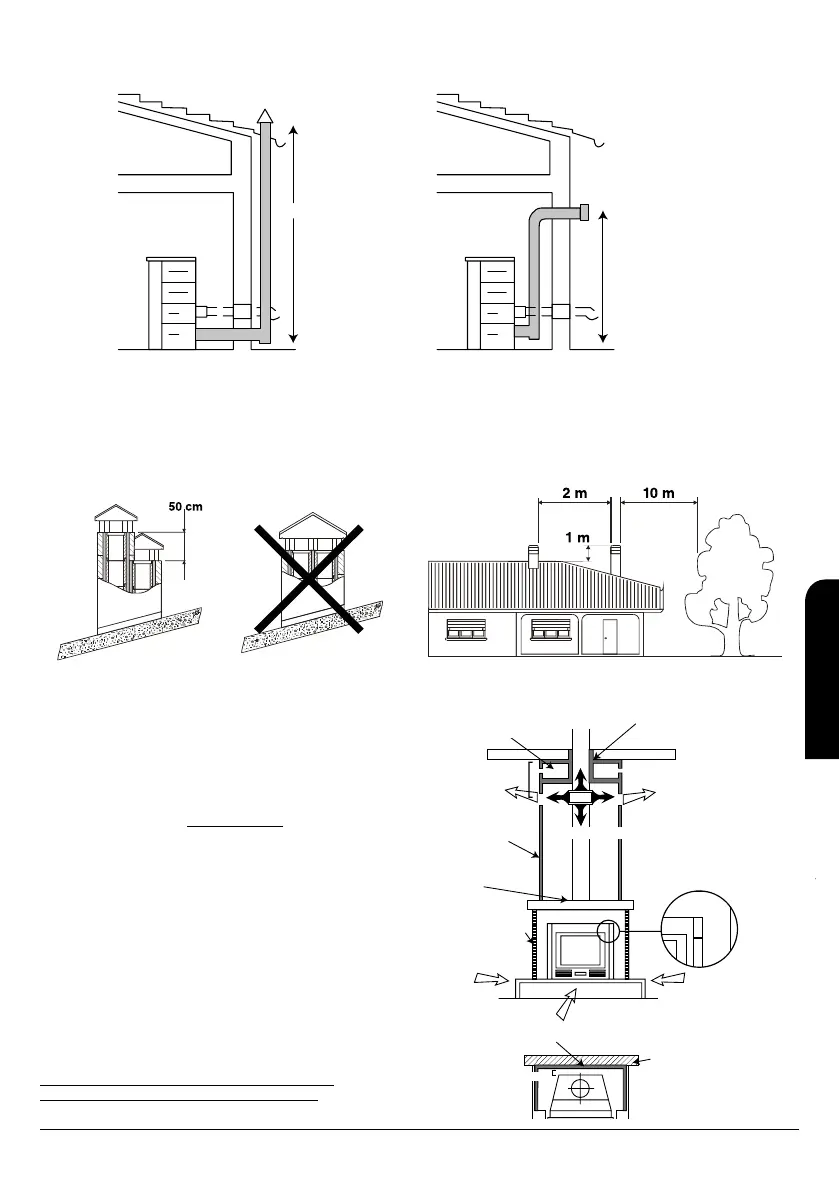 50 cm

2 m

10 m

1 m