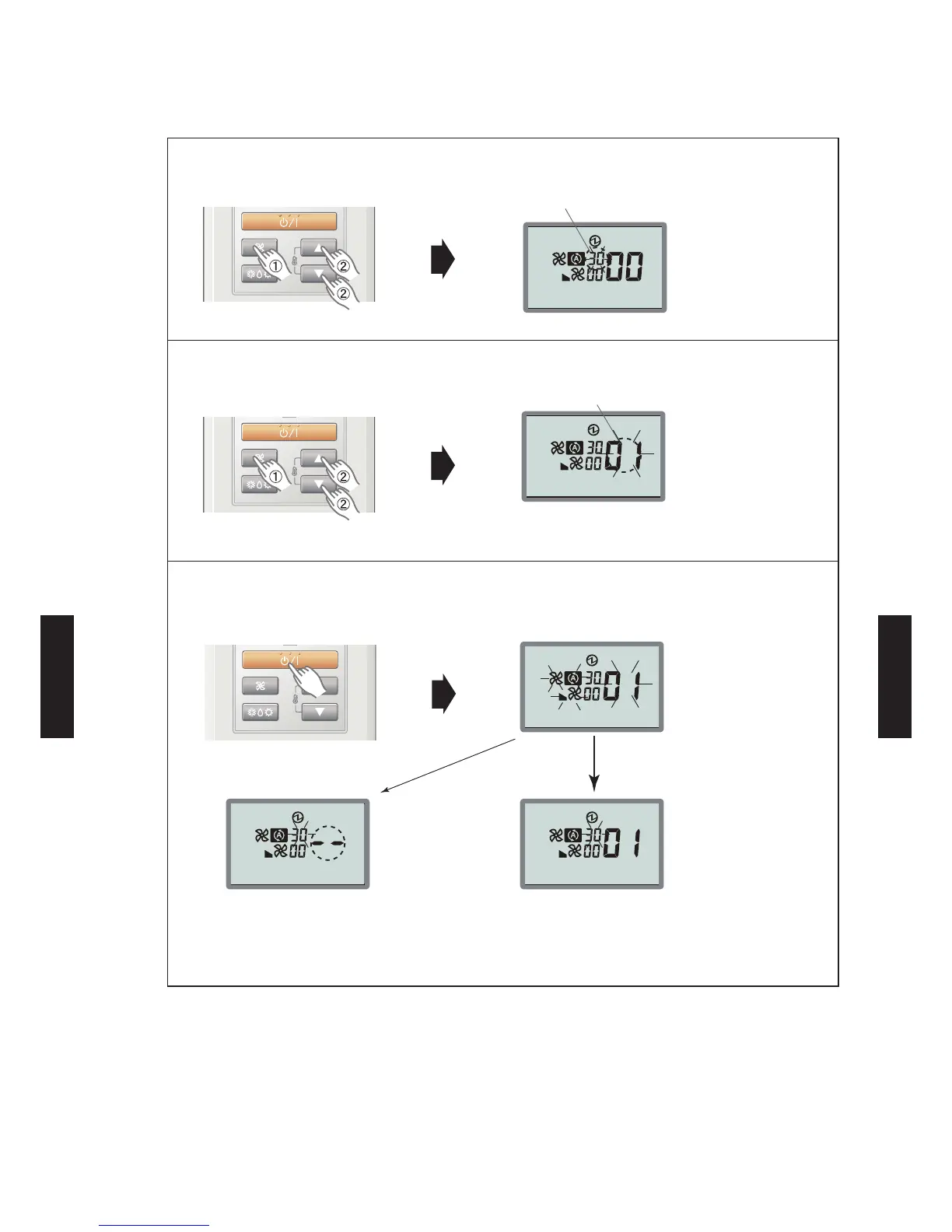 ①
②
②

30
00
00

①
②
②

30
00
01

30
00
01

30
00
--

30
00
01