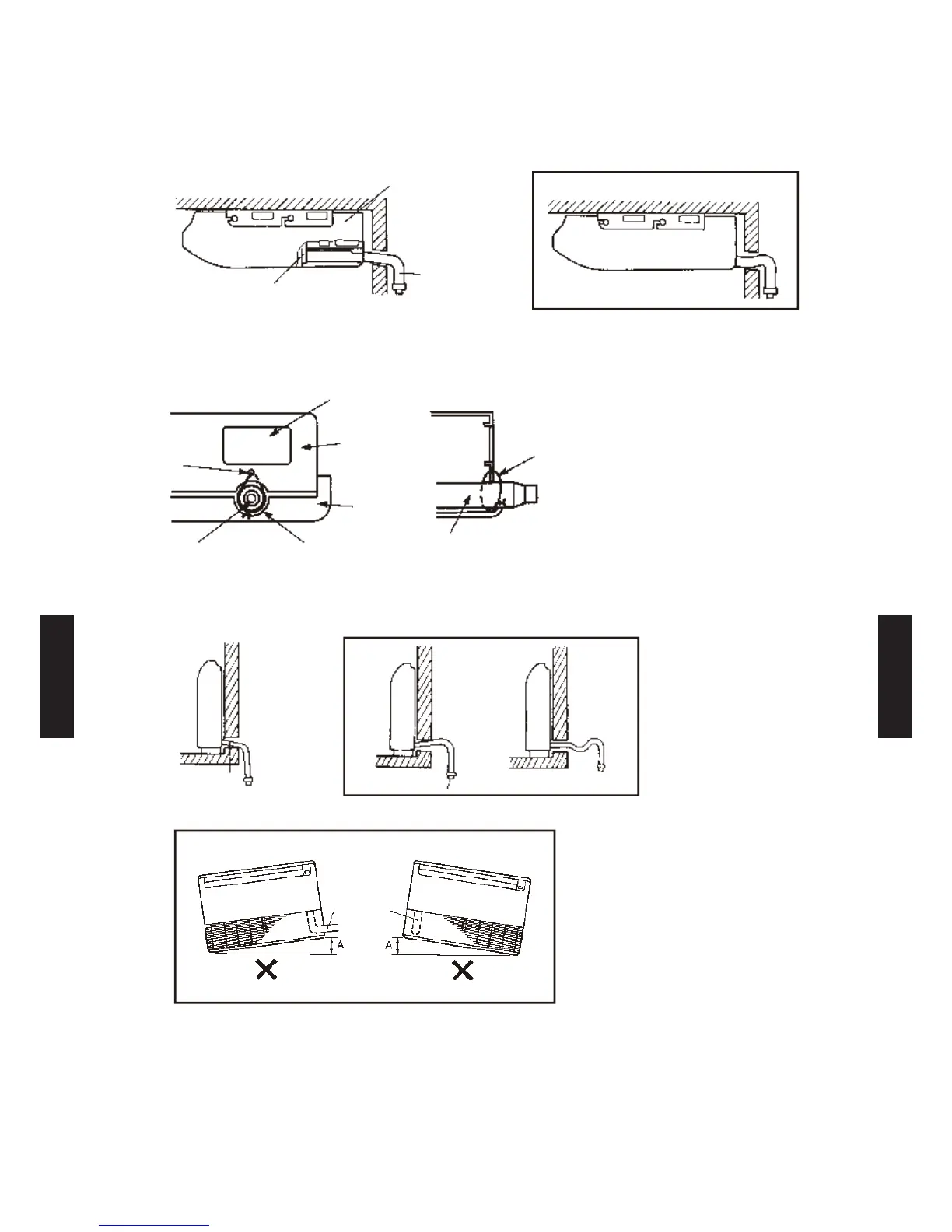 A

A