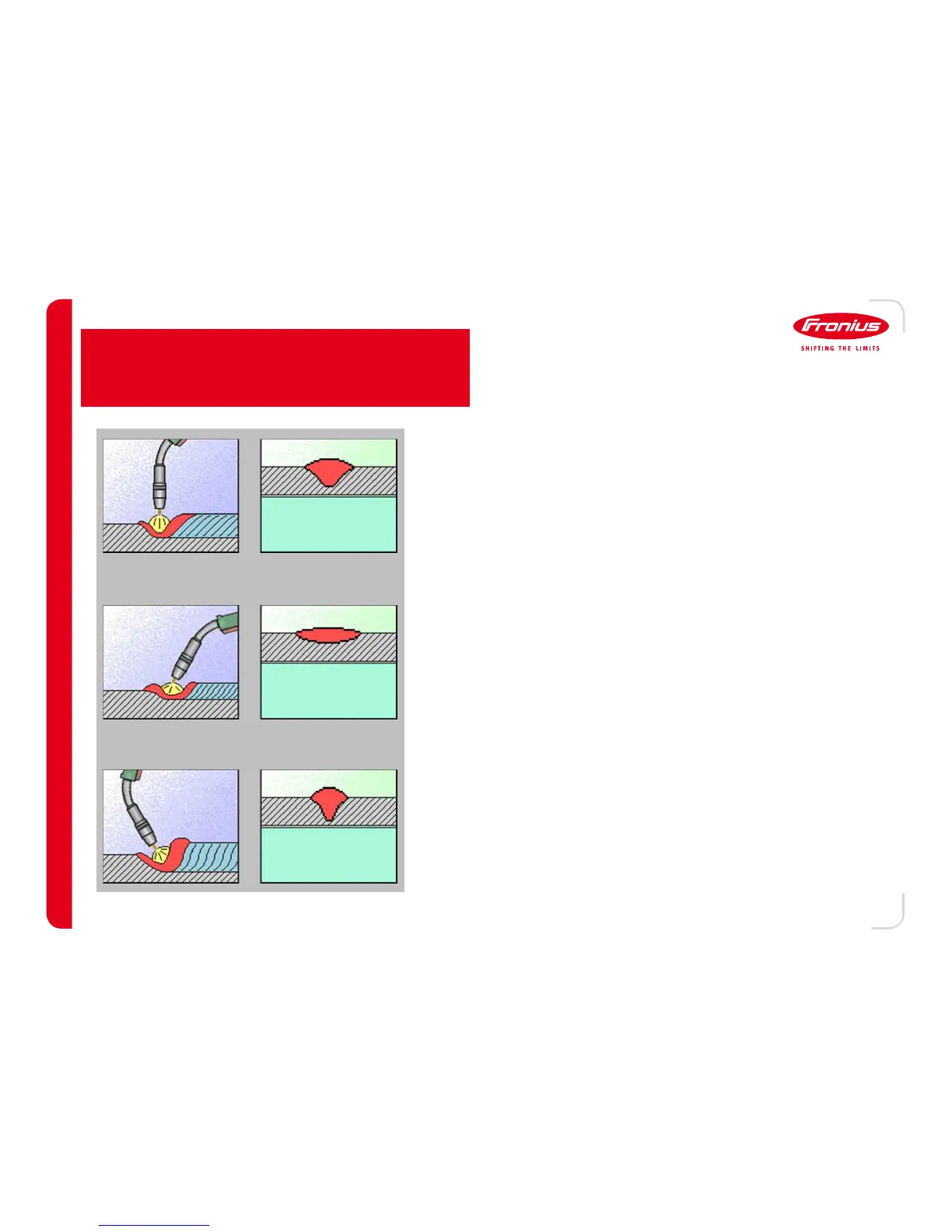 Fronius
SHIFTING THE LIMITS