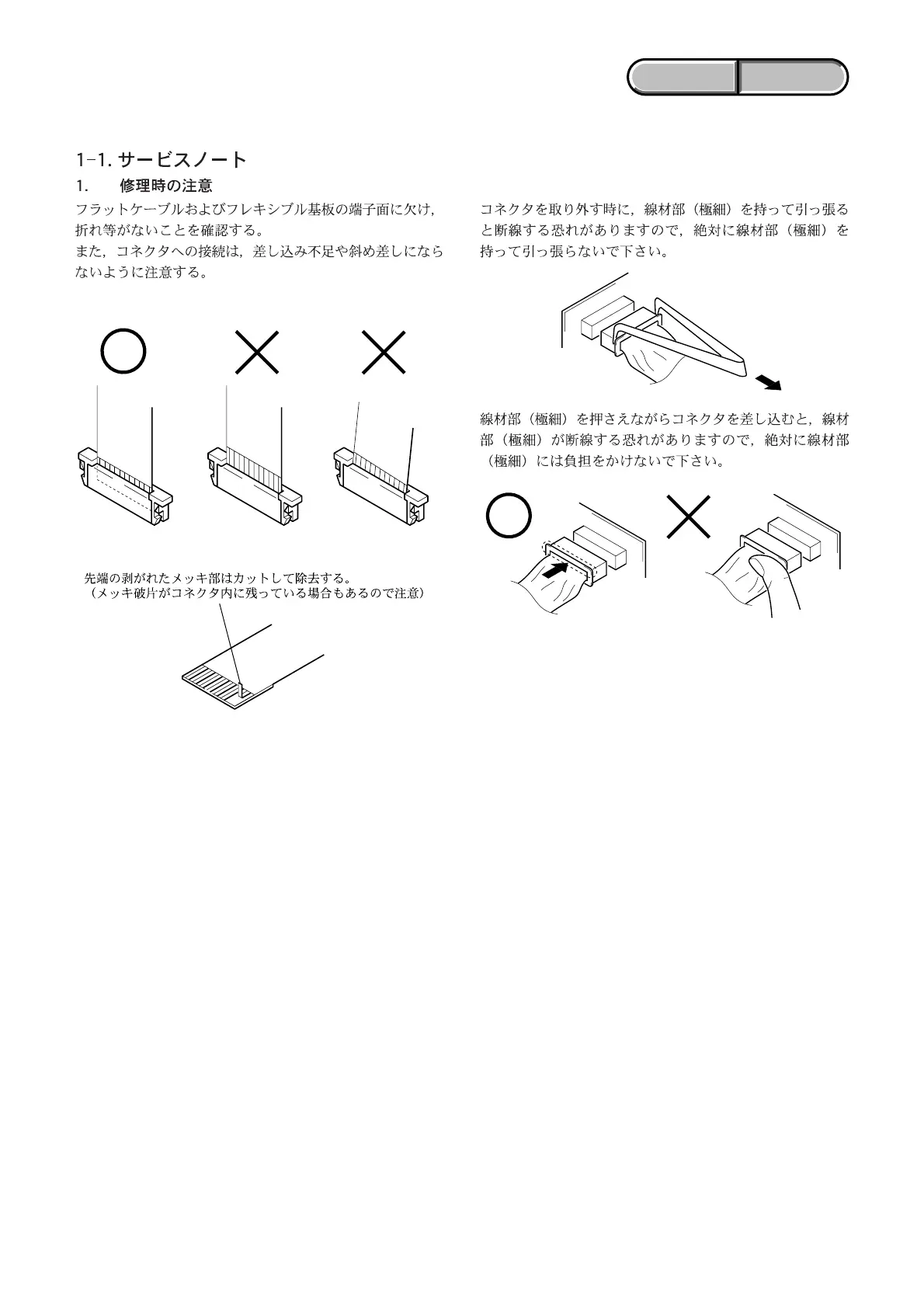 1-1. サービスノート

1.　修理時の注意

フラットケーブルおよびフレキシブル基板の端子面に欠け，折れ等がないことを確認する。
また，コネクタへの接続は，差し込み不足や斜め差しにならないように注意する。

○　×　×

先端の剥がれたメッキ部はカットして除去する。
（メッキ破片がコネクタ内に残っている場合もあるので注意）

コネクタを取り外す時に，線材部（極細）を持って引っ張ると断線する恐れがありますので，絶対に線材部（極細）を持って引っ張らないで下さい。

線材部（極細）を押さえながらコネクタを差し込むと，線材部（極細）が断線する恐れがありますので，絶対に線材部（極細）には負担をかけないで下さい。

○　×