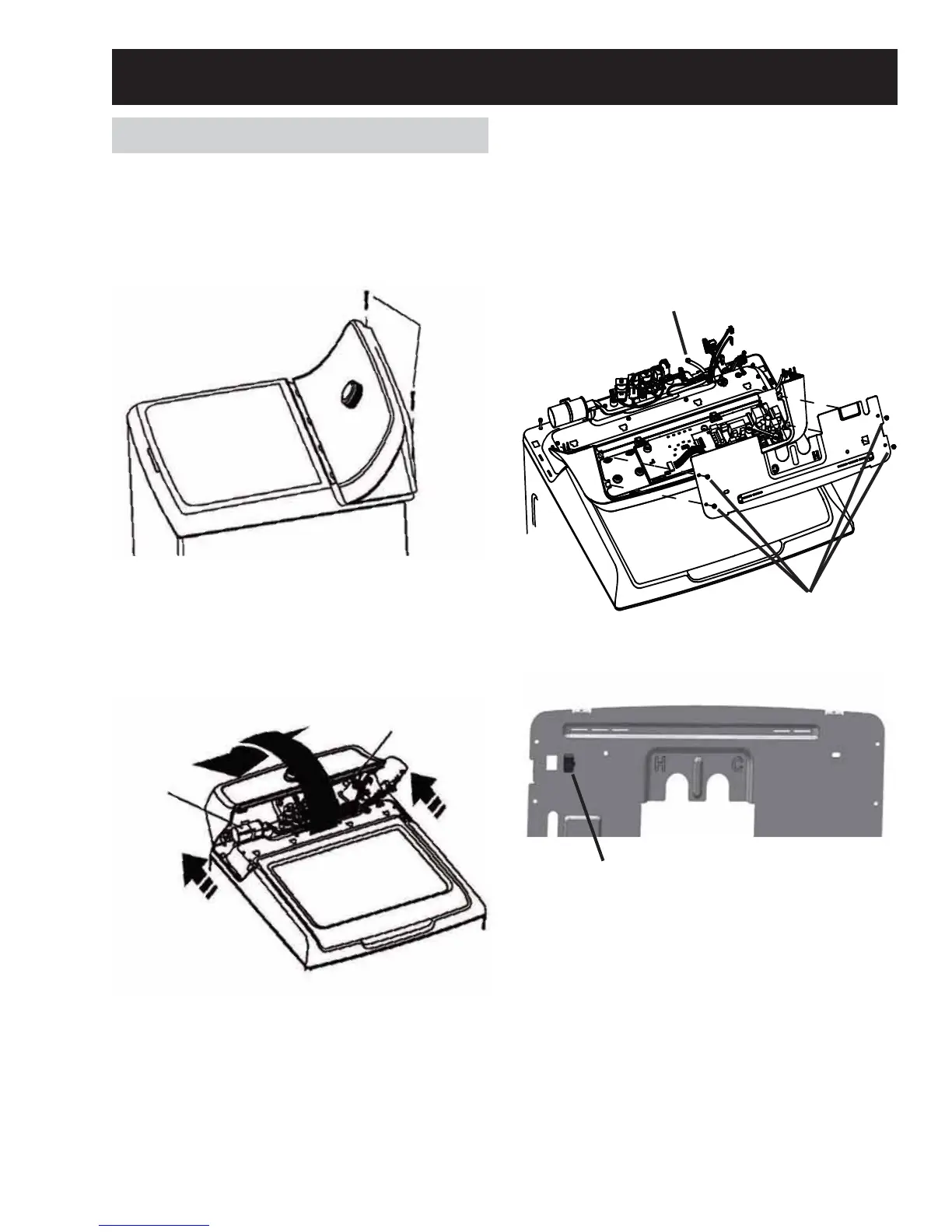 H
C