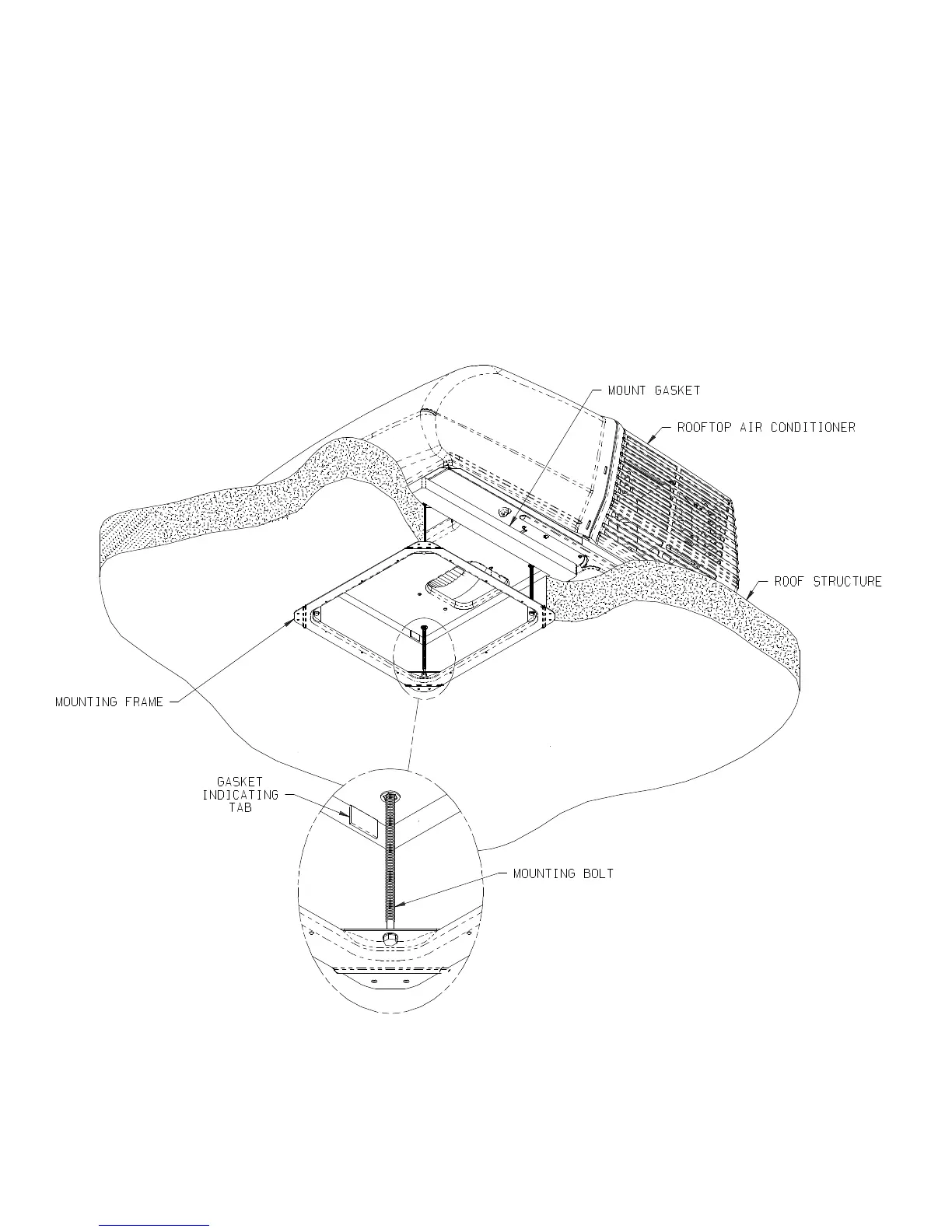 MOUNT GASKET

ROOFTOP AIR CONDITIONER

ROOF STRUCTURE

MOUNTING FRAME

GASKET INDICATING TAB

MOUNTING BOLT