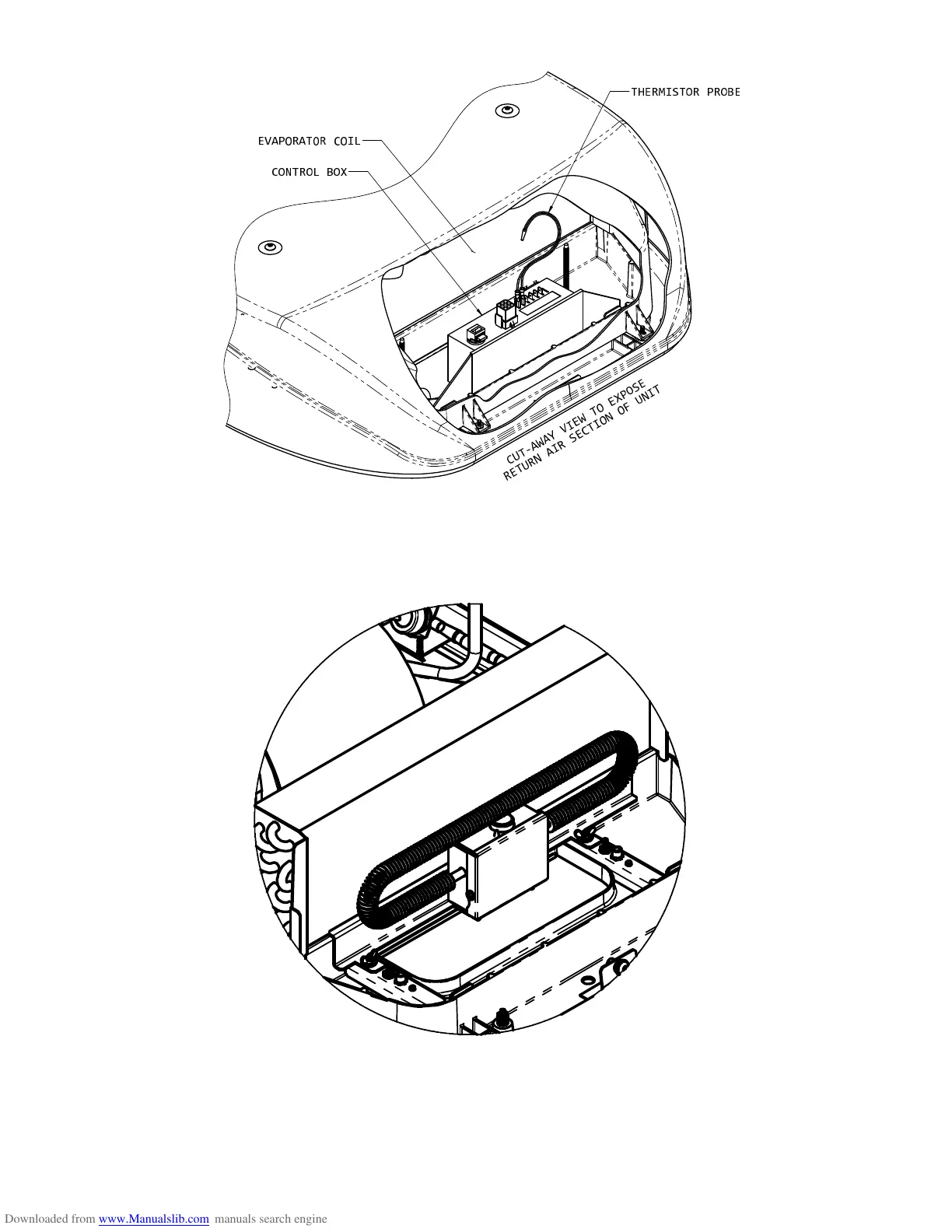 THERMISTOR PROBE

EVAPORATOR COIL

CONTROL BOX

CUT-AWAY VIEW TO EXPOSE RETURN AIR SECTION OF UNIT

Downloaded from www.Manualslib.com manuals search engine