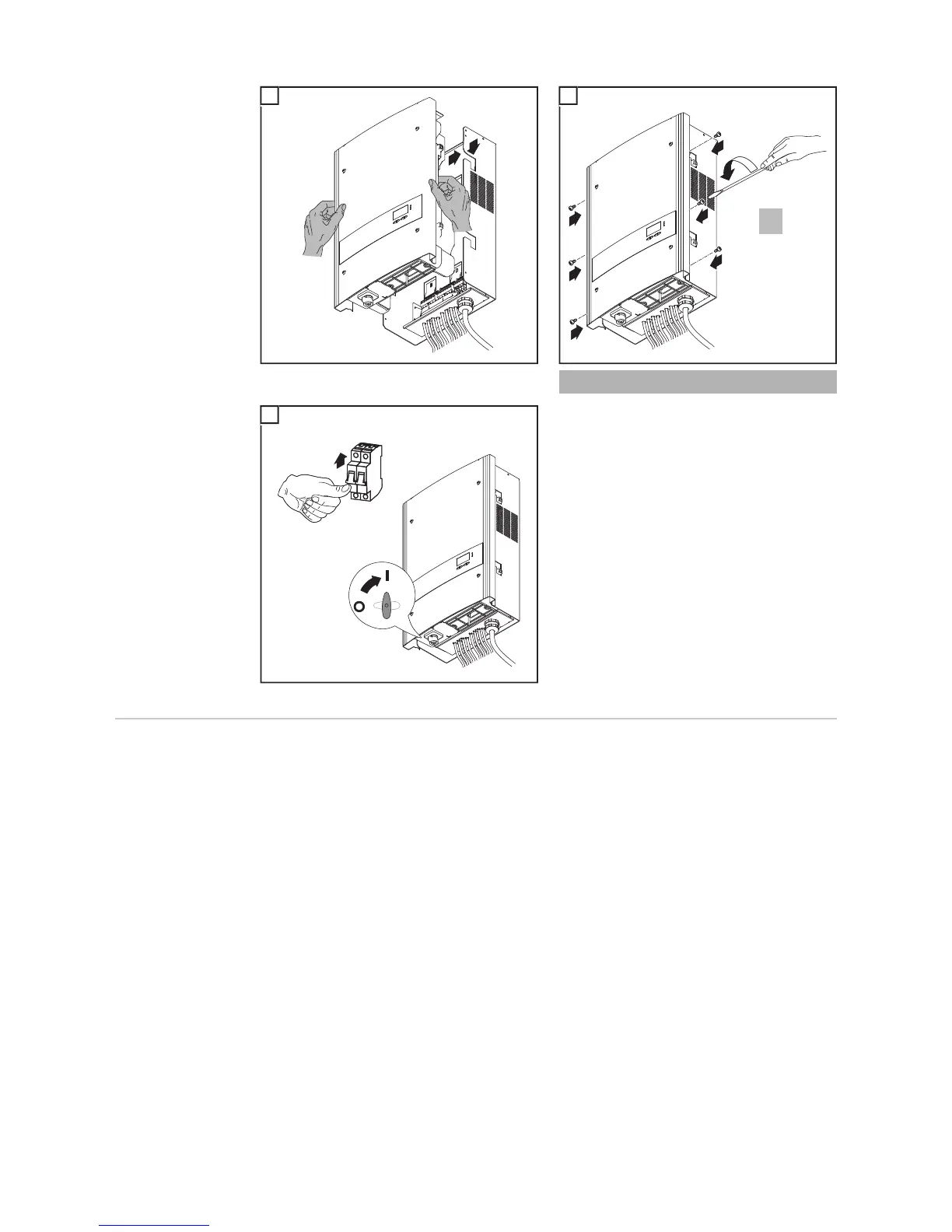 I

O