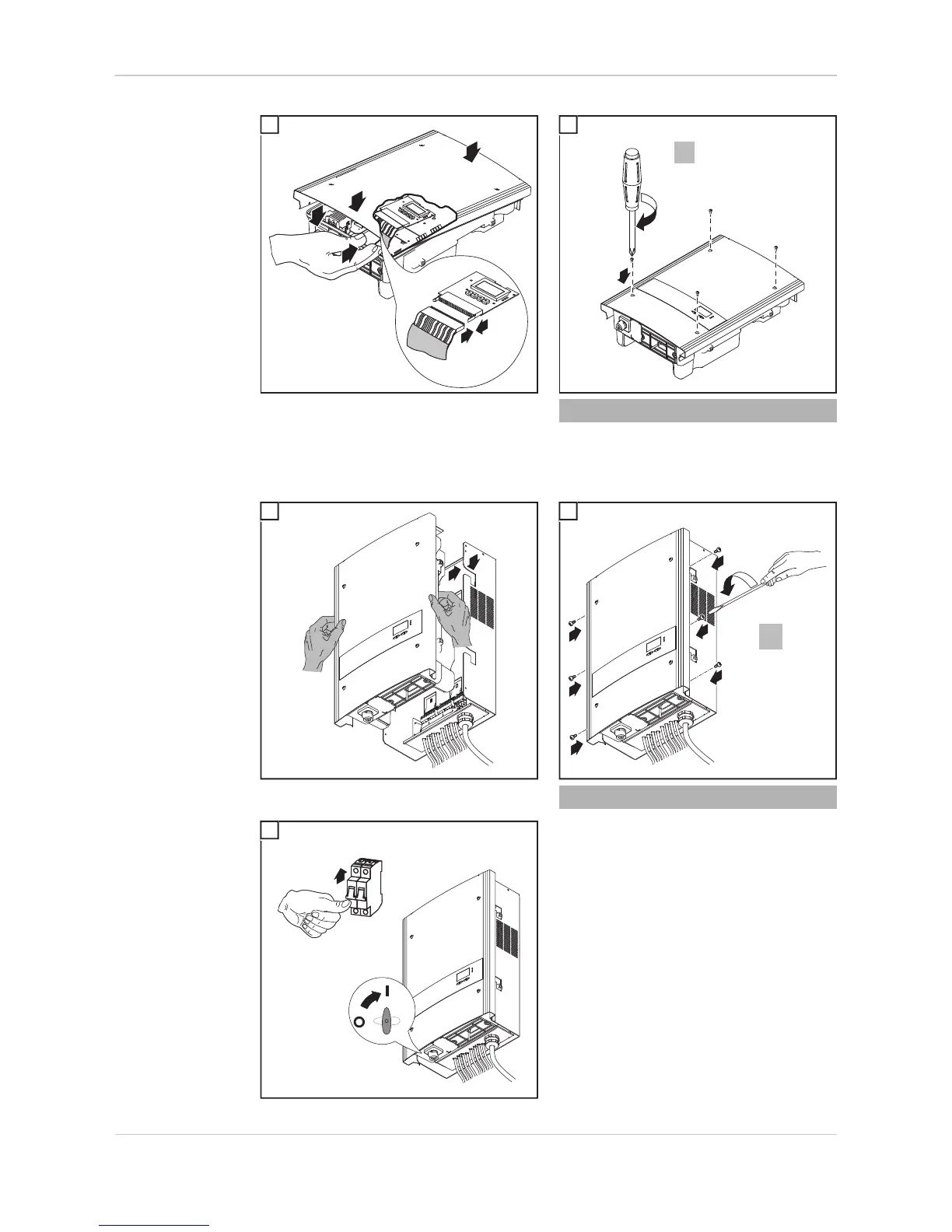 I

O