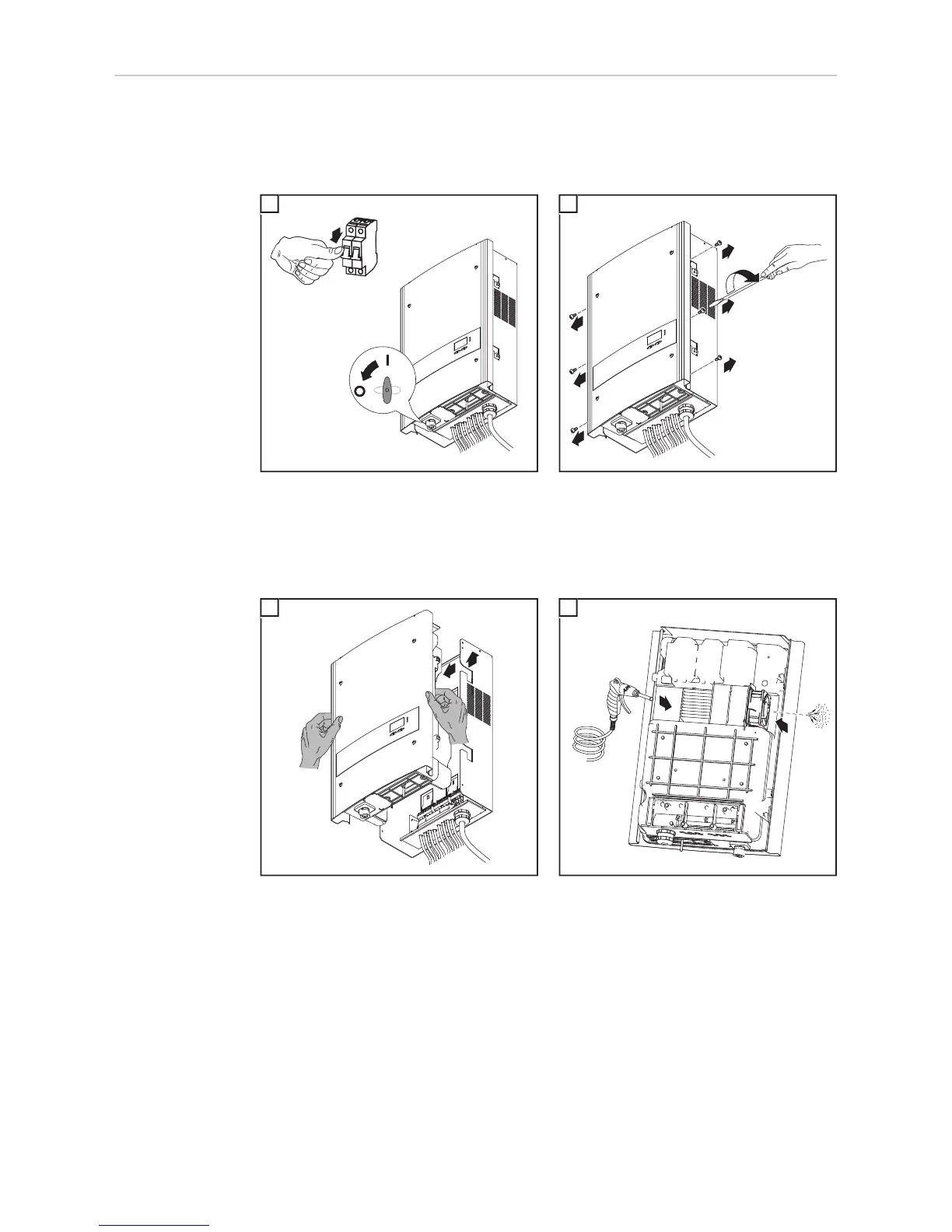 I

O