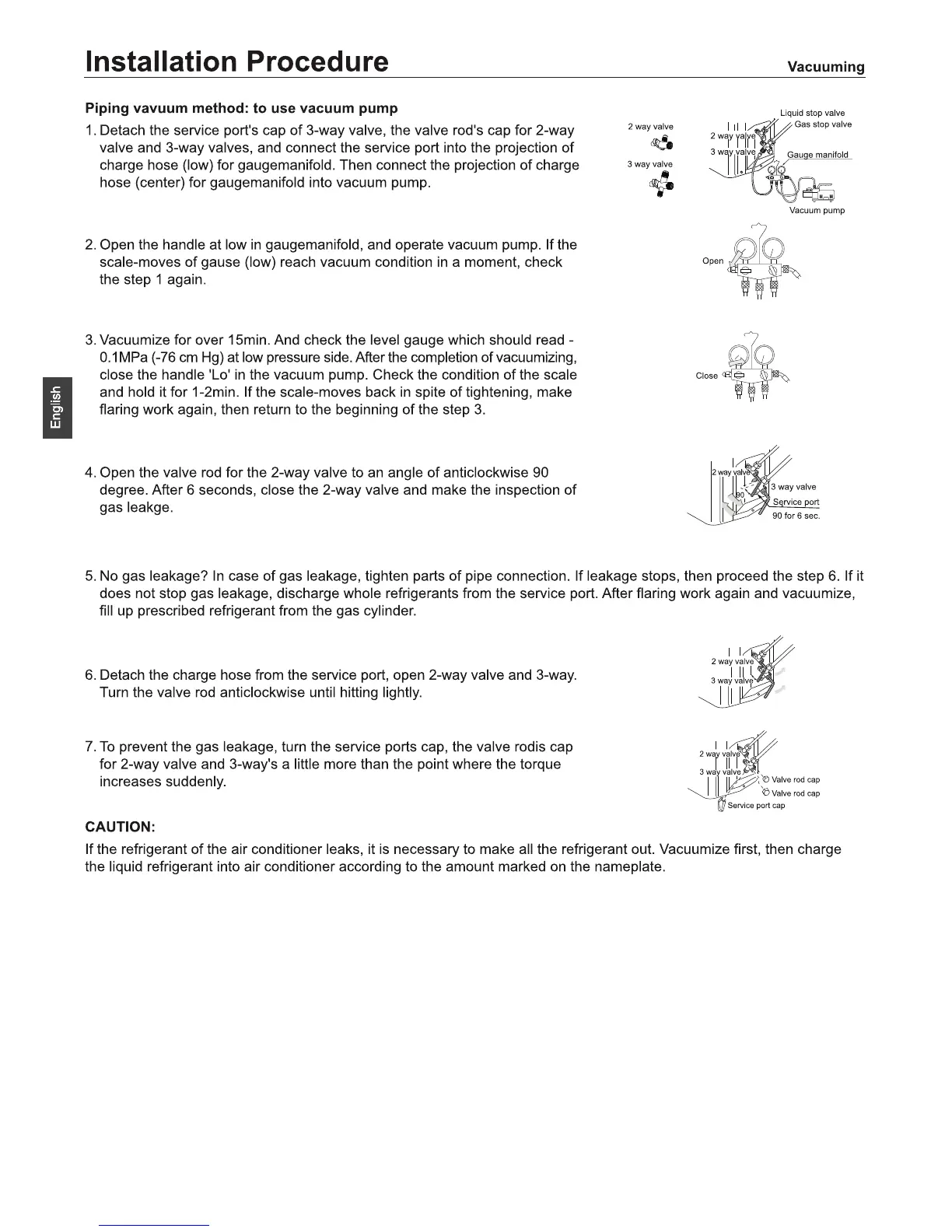 Installation Procedure

Vacuuming

English

Piping vavuum method: to use vacuum pump

1. Detach the service port's cap of 3-way valve, the valve rod's cap for 2-way valve and 3-way valves, and connect the service port into the projection of charge hose (low) for gaugemanifold. Then connect the projection of charge hose (center) for gaugemanifold into vacuum pump.

2 way valve
3 way valve
Liquid stop valve
Gas stop valve
2 way valve
3 way valve
Gauge manifold
Vacuum pump

2. Open the handle at low in gaugemanifold, and operate vacuum pump. If the scale-moves of gause (low) reach vacuum condition in a moment, check the step 1 again.

Open

3. Vacuumize for over 15min. And check the level gauge which should read -0.1MPa (-76 cm Hg) at low pressure side. After the completion of vacuumizing, close the handle 'Lo' in the vacuum pump. Check the condition of the scale and hold it for 1-2min. If the scale-moves back in spite of tightening, make flaring work again, then return to the beginning of the step 3.

Close

4. Open the valve rod for the 2-way valve to an angle of anticlockwise 90 degree. After 6 seconds, close the 2-way valve and make the inspection of gas leakge.

2 way valve
90
3 way valve
Service port
90 for 6 sec.

5. No gas leakage? In case of gas leakage, tighten parts of pipe connection. If leakage stops, then proceed the step 6. If it does not stop gas leakage, discharge whole refrigerants from the service port. After flaring work again and vacuumize, fill up prescribed refrigerant from the gas cylinder.

6. Detach the charge hose from the service port, open 2-way valve and 3-way. Turn the valve rod anticlockwise until hitting lightly.

2 way valve
3 way valve

7. To prevent the gas leakage, turn the service ports cap, the valve rodis cap for 2-way valve and 3-way's a little more than the point where the torque increases suddenly.

2 way valve
3 way valve
Valve rod cap
Valve rod cap
Service port cap

CAUTION:
If the refrigerant of the air conditioner leaks, it is necessary to make all the refrigerant out. Vacuumize first, then charge the liquid refrigerant into air conditioner according to the amount marked on the nameplate.