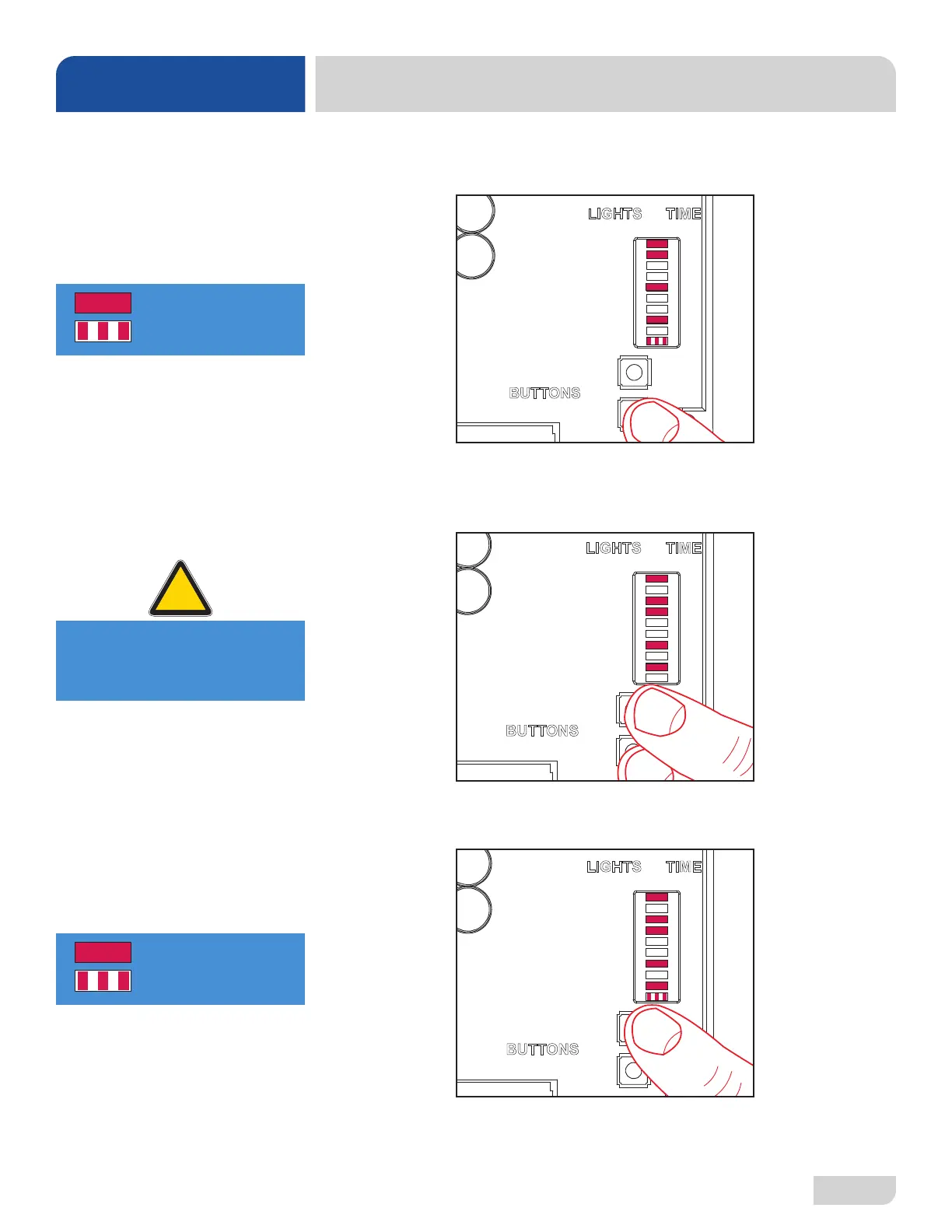 LIGHTS TIME

BUTTONS

LIGHTS TIME

BUTTONS

LIGHTS TIME

BUTTONS