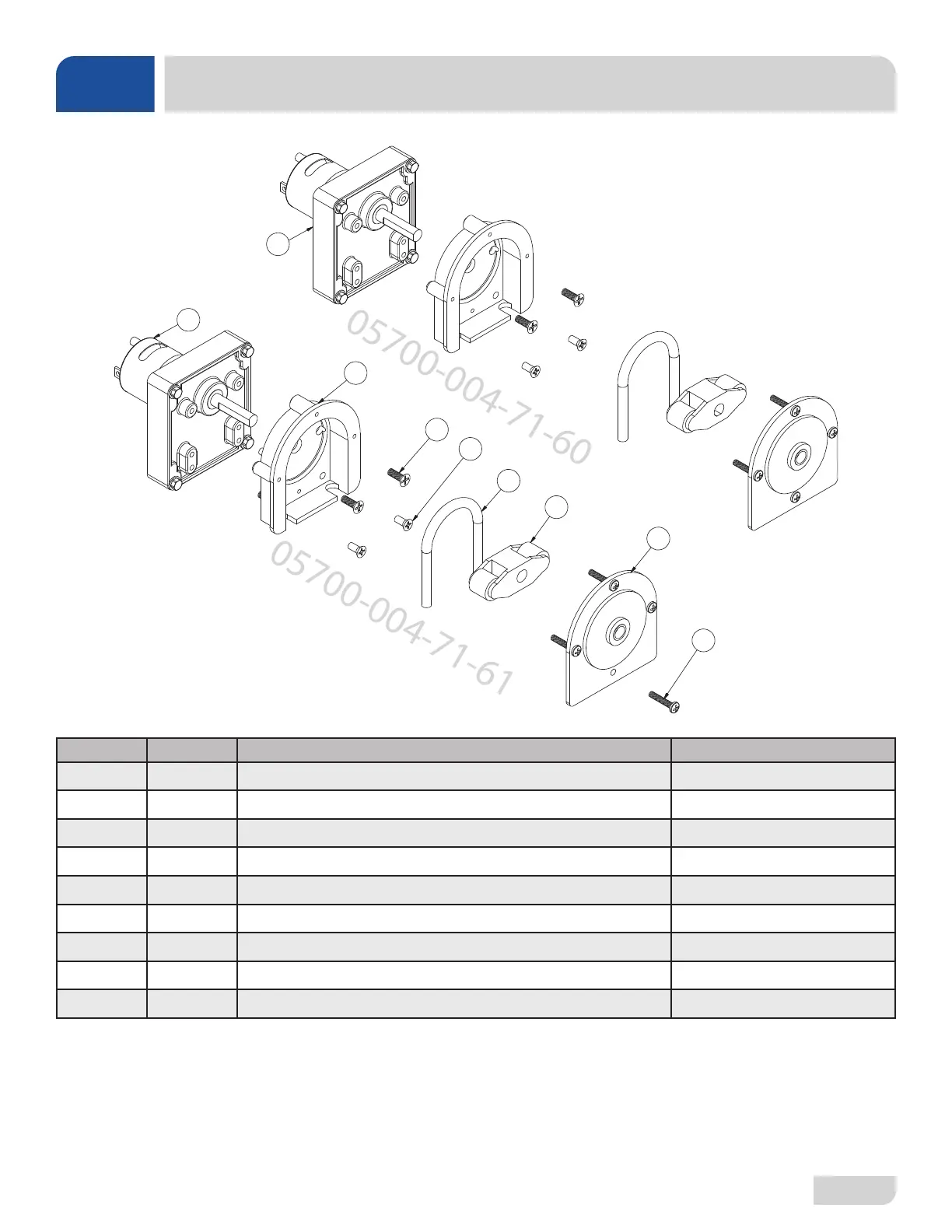 05700-004-71-60

05700-004-71-61