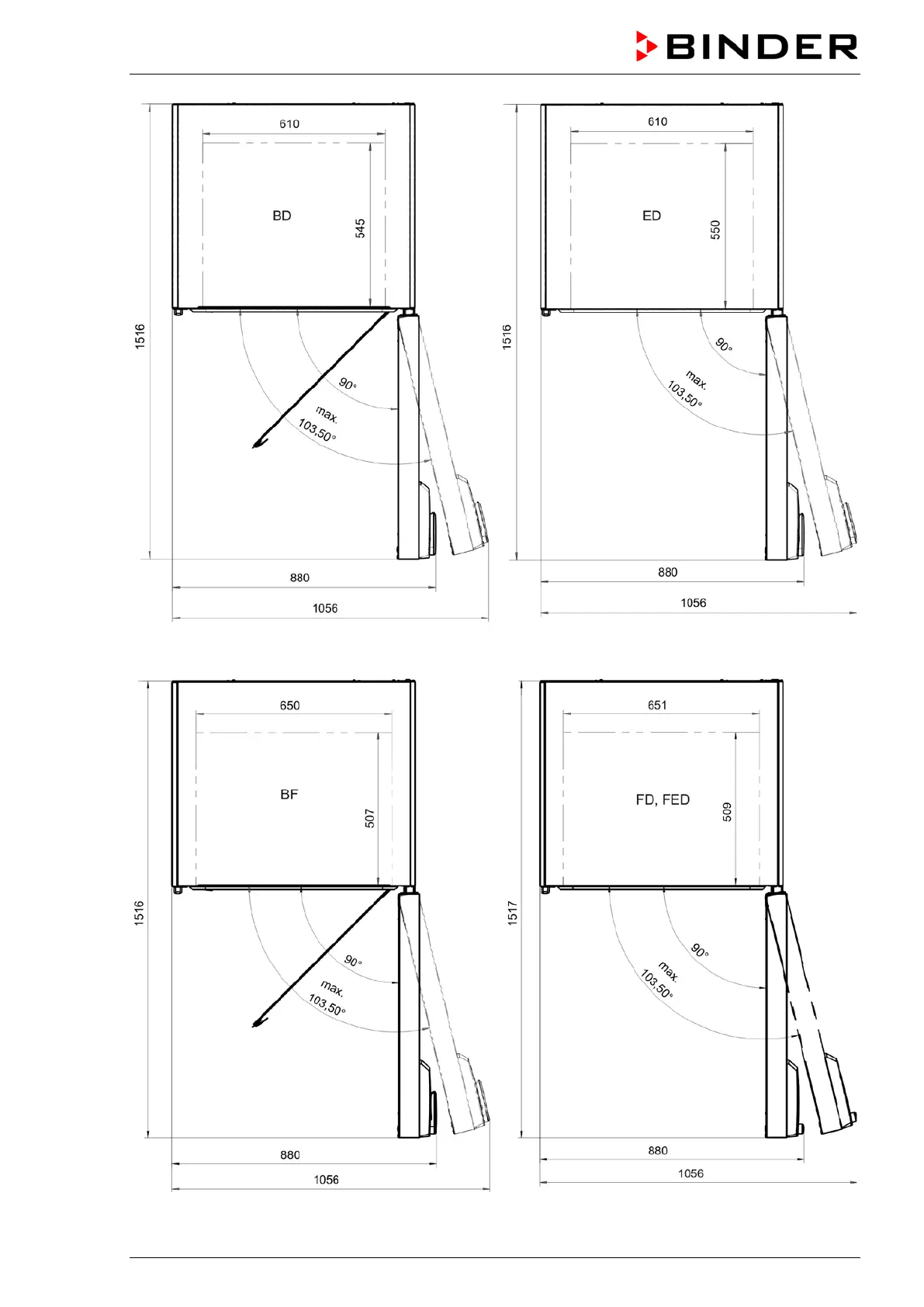 BINDER

610

BD

545

1516

90°

max.
103,50°

880

1056

610

ED

550

1516

90°

max.
103,50°

880

1056

650

BF

507

1516

90°

max.
103,50°

880

1056

651

FD, FED

509

1517

90°

max.
103,50°

880

1056