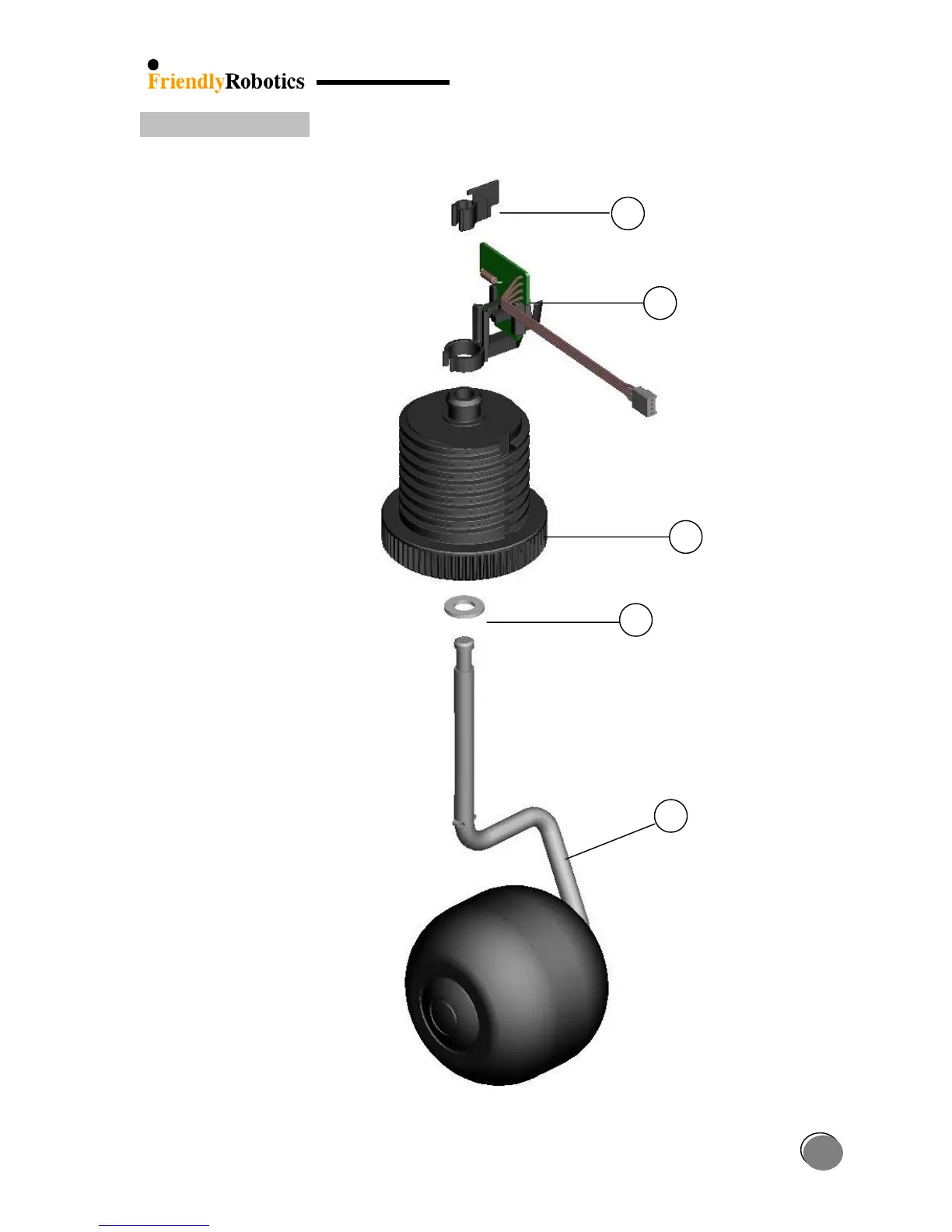 FriendlyRobotics