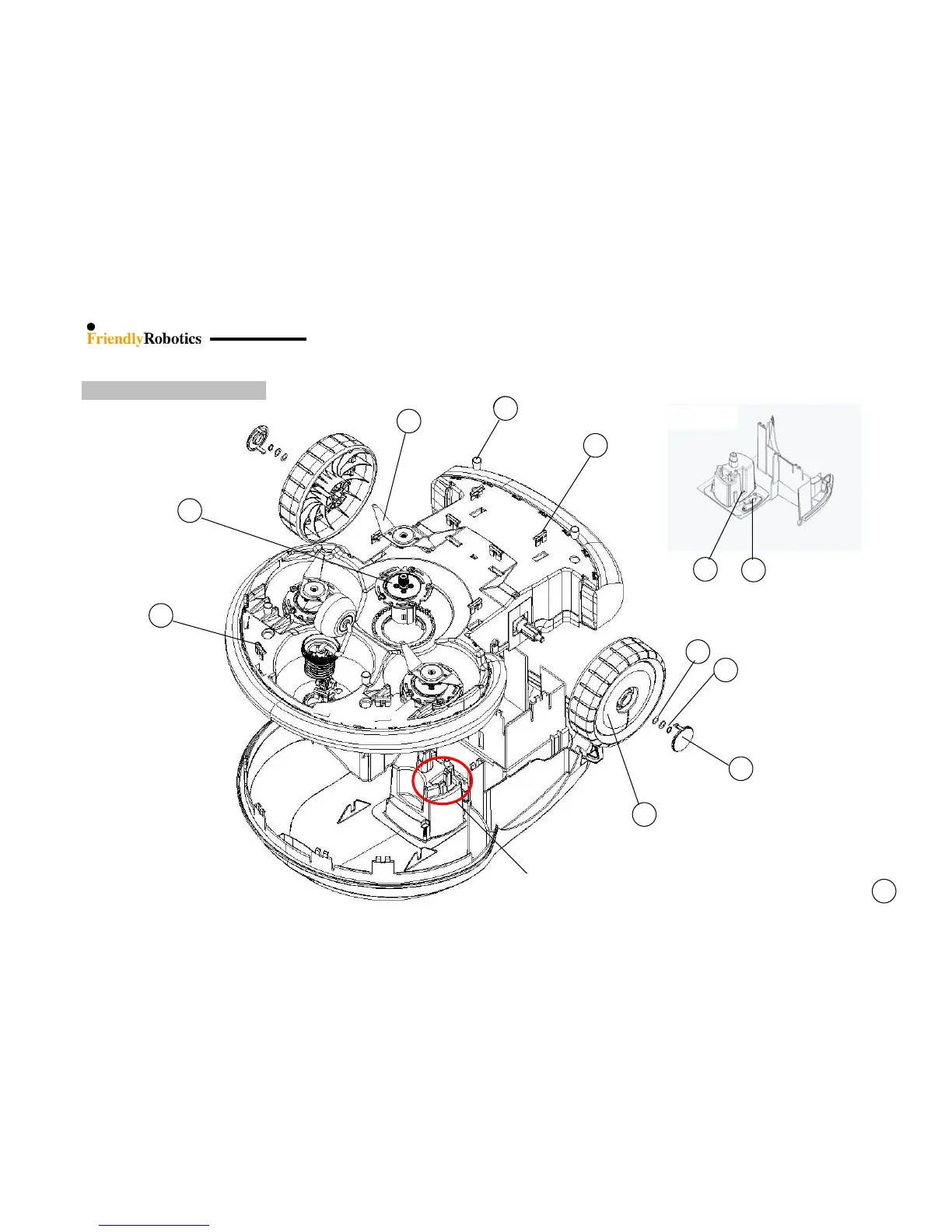 FriendlyRobotics