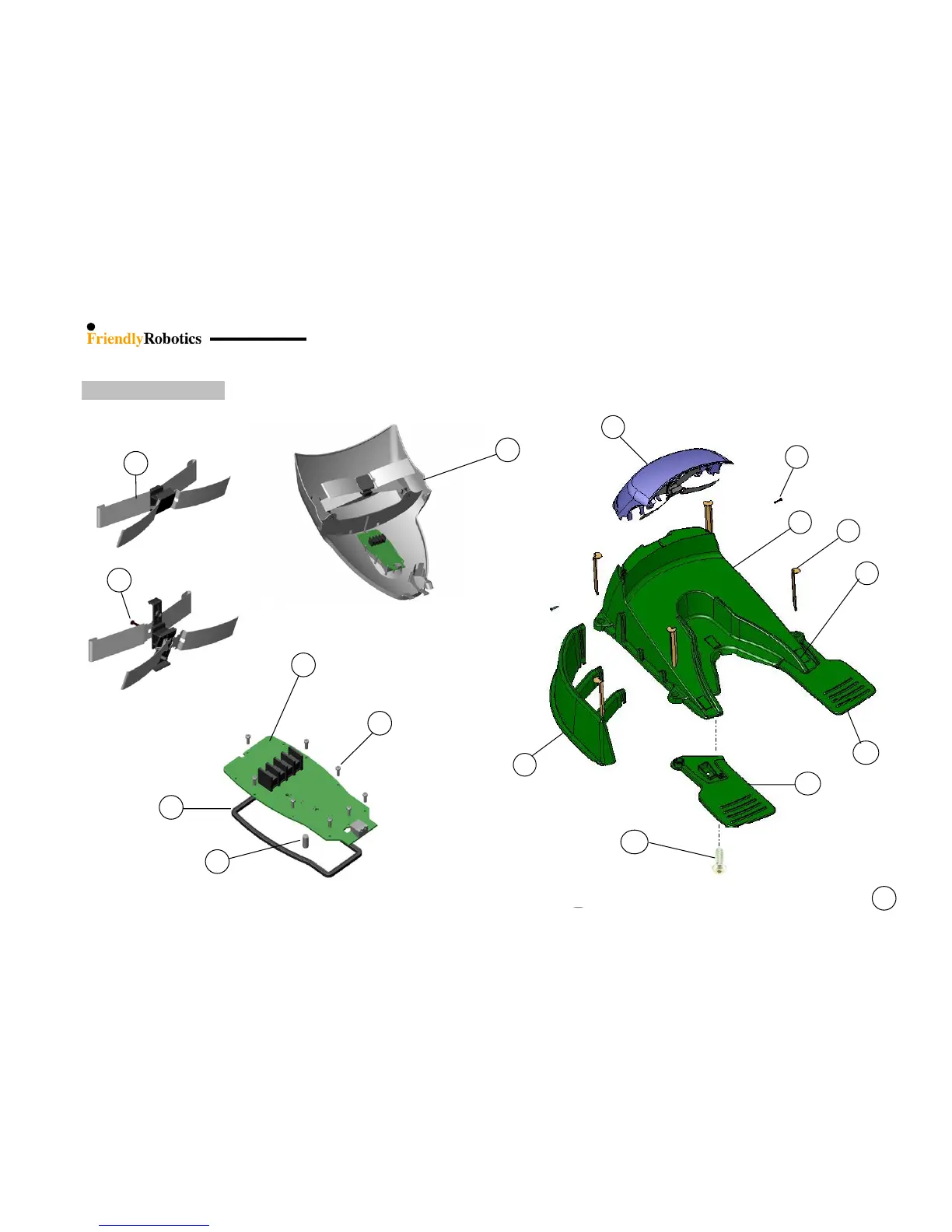 FriendlyRobotics