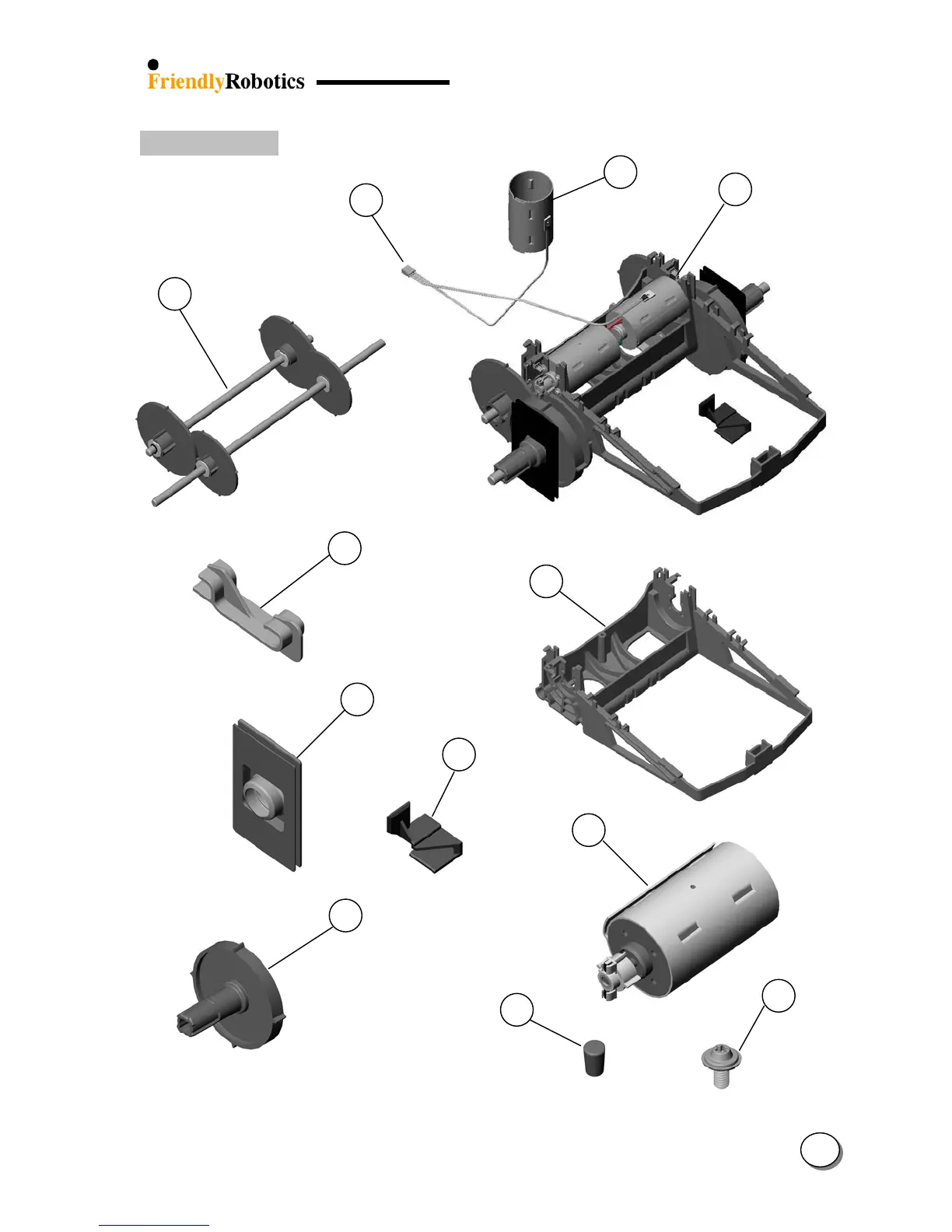 FriendlyRobotics