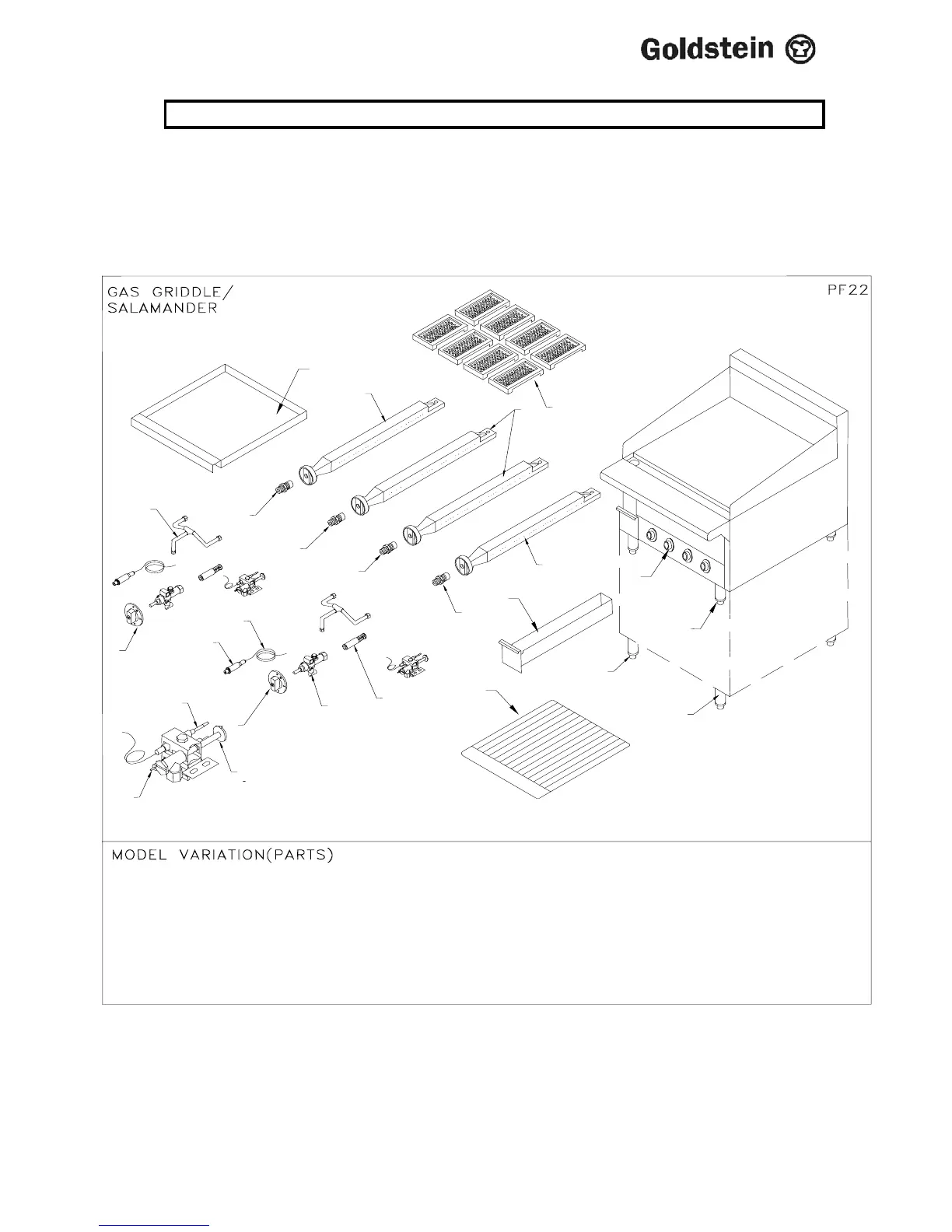 Goldstein

GAS GRIDDLE/ SALAMANDER

PF22

MODEL VARIATION(PARTS)