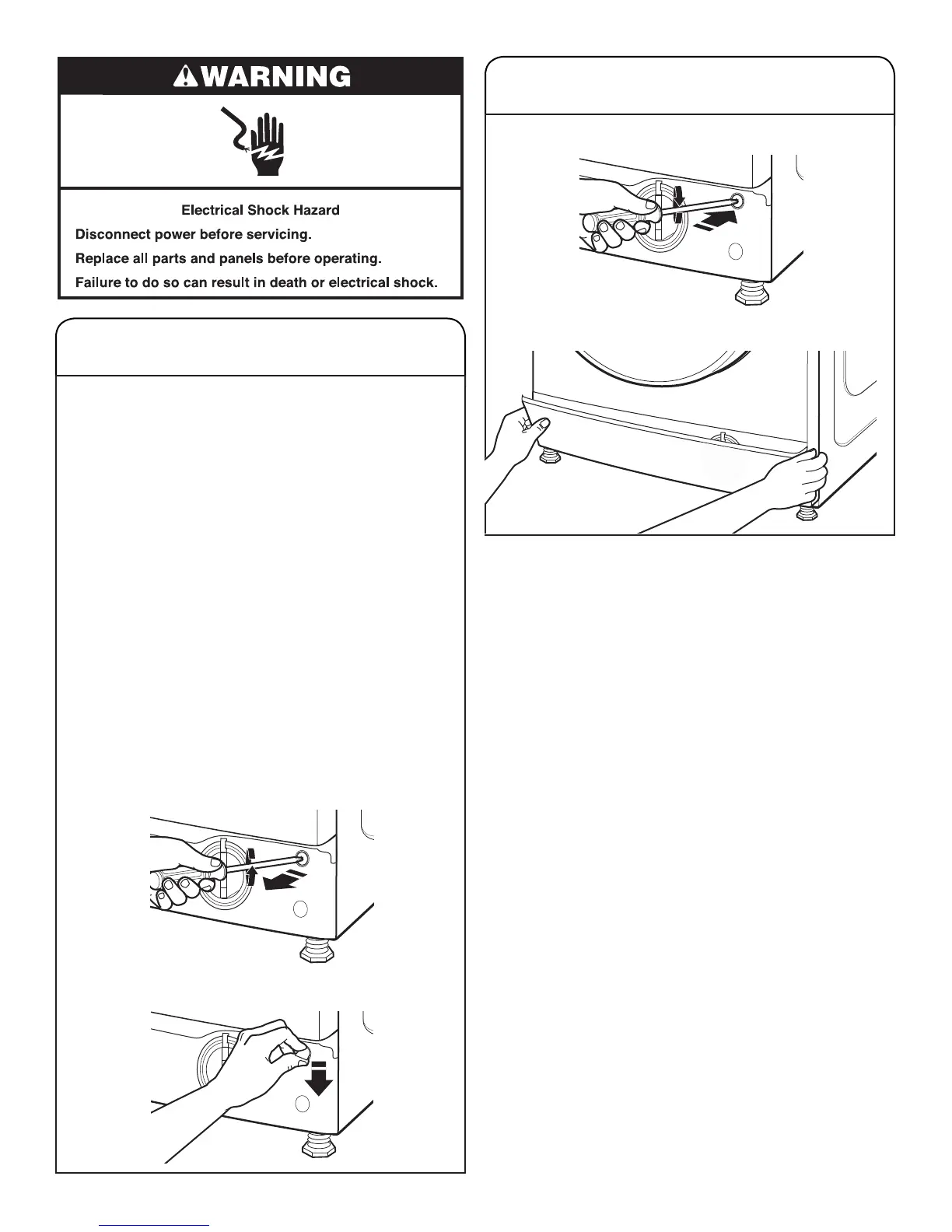 WARNING

Electrical Shock Hazard

Disconnect power before servicing.

Replace all parts and panels before operating.

Failure to do so can result in death or electrical shock.