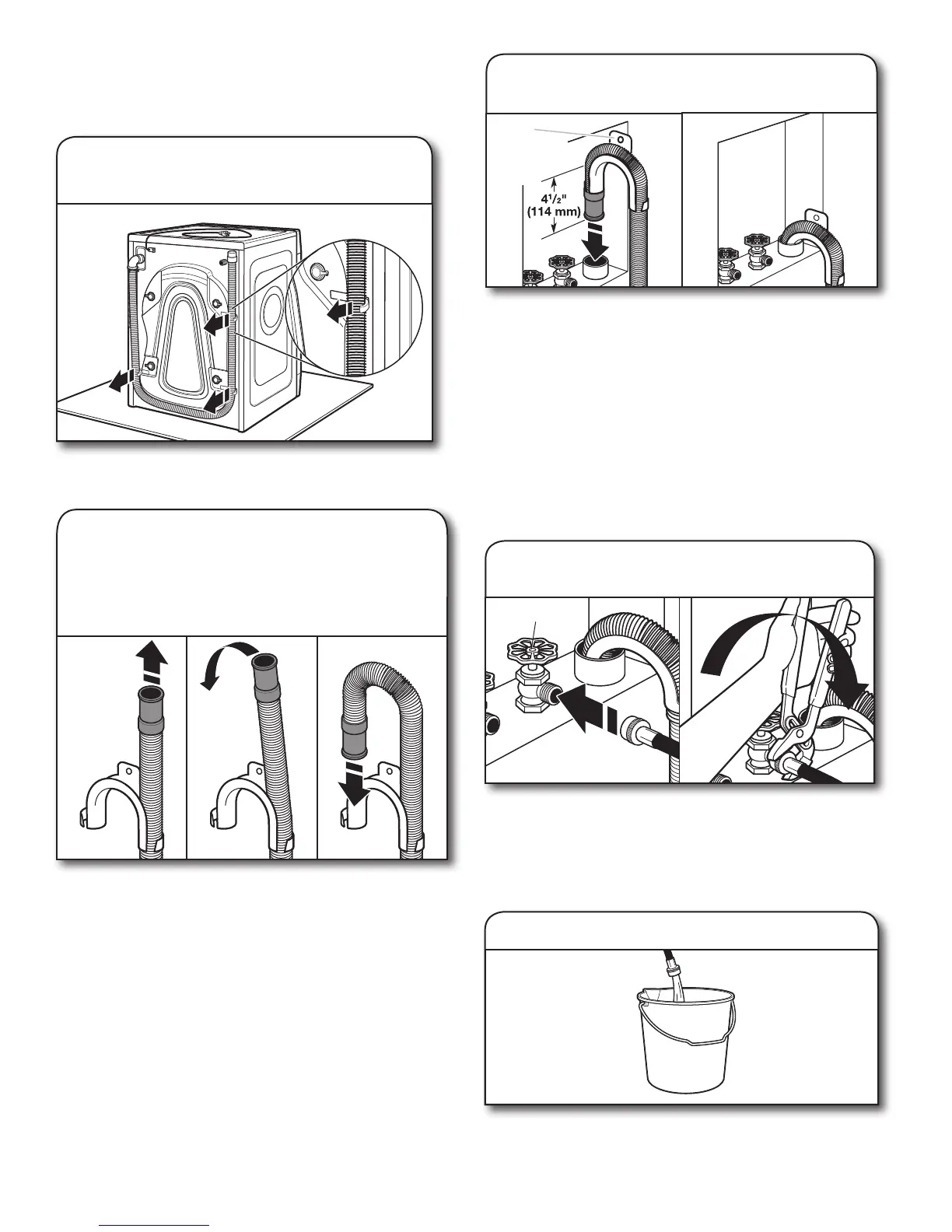 $4\frac{1}{2}$"
(114 mm)