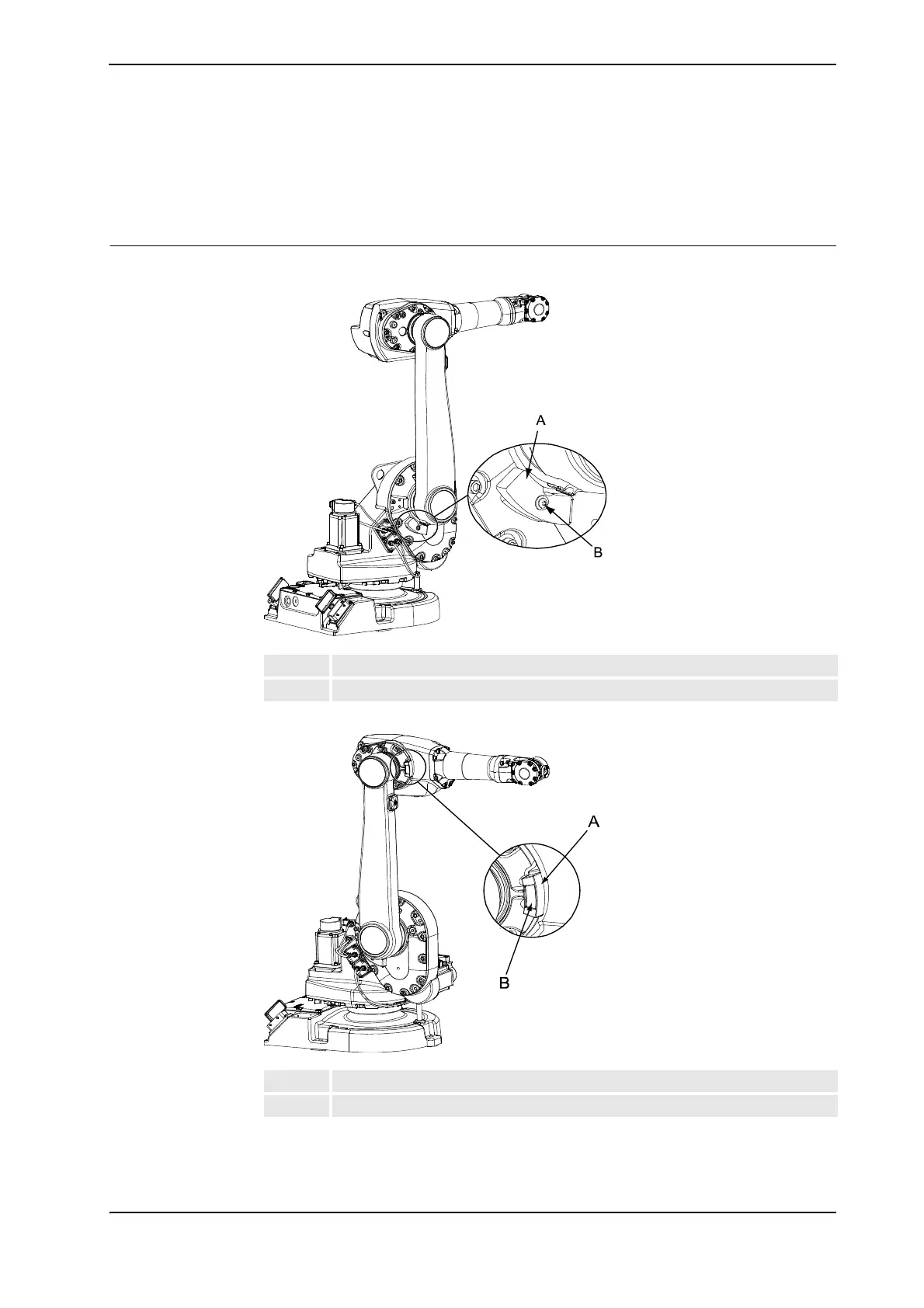 A

B

A

B