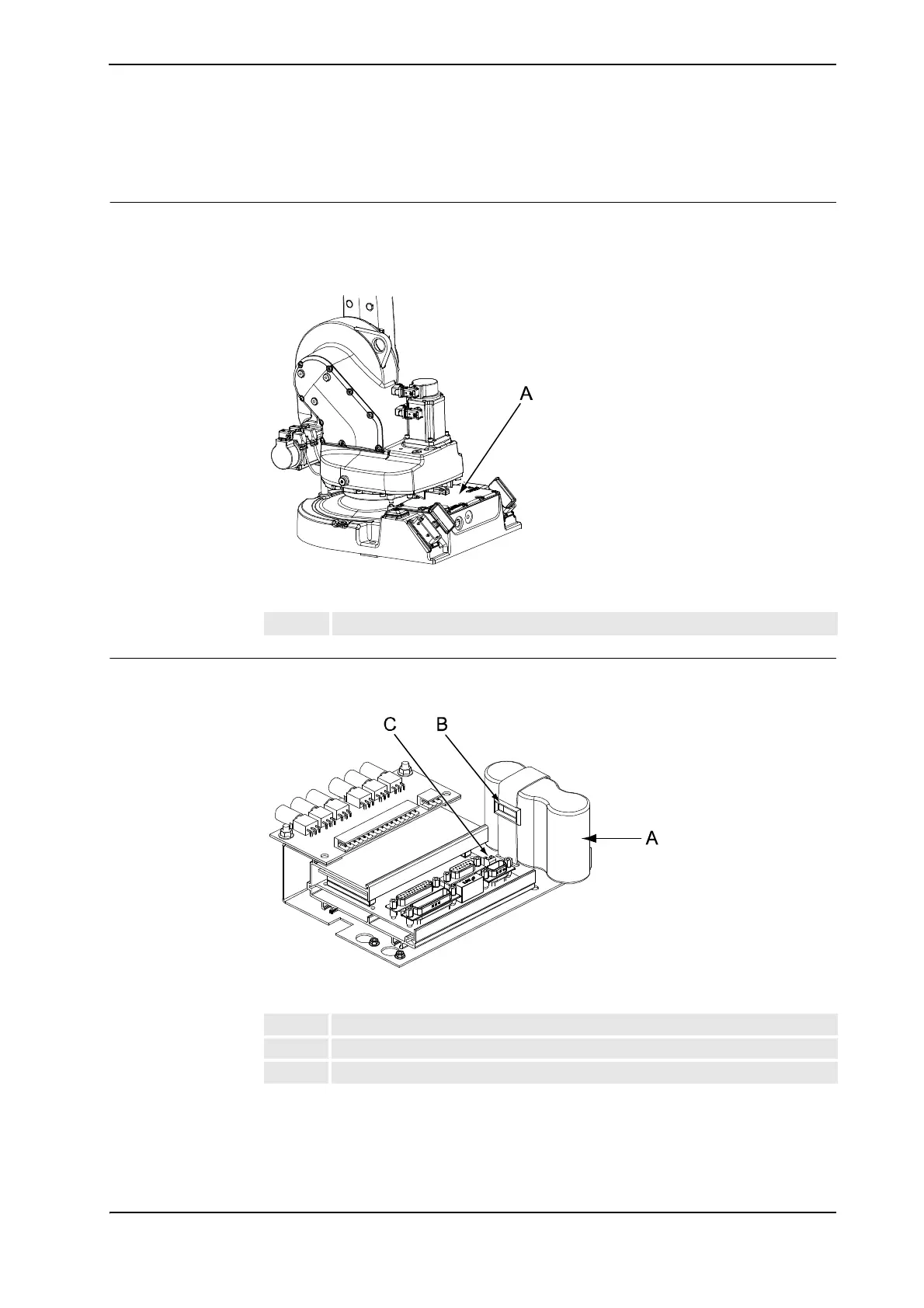 A

C B A