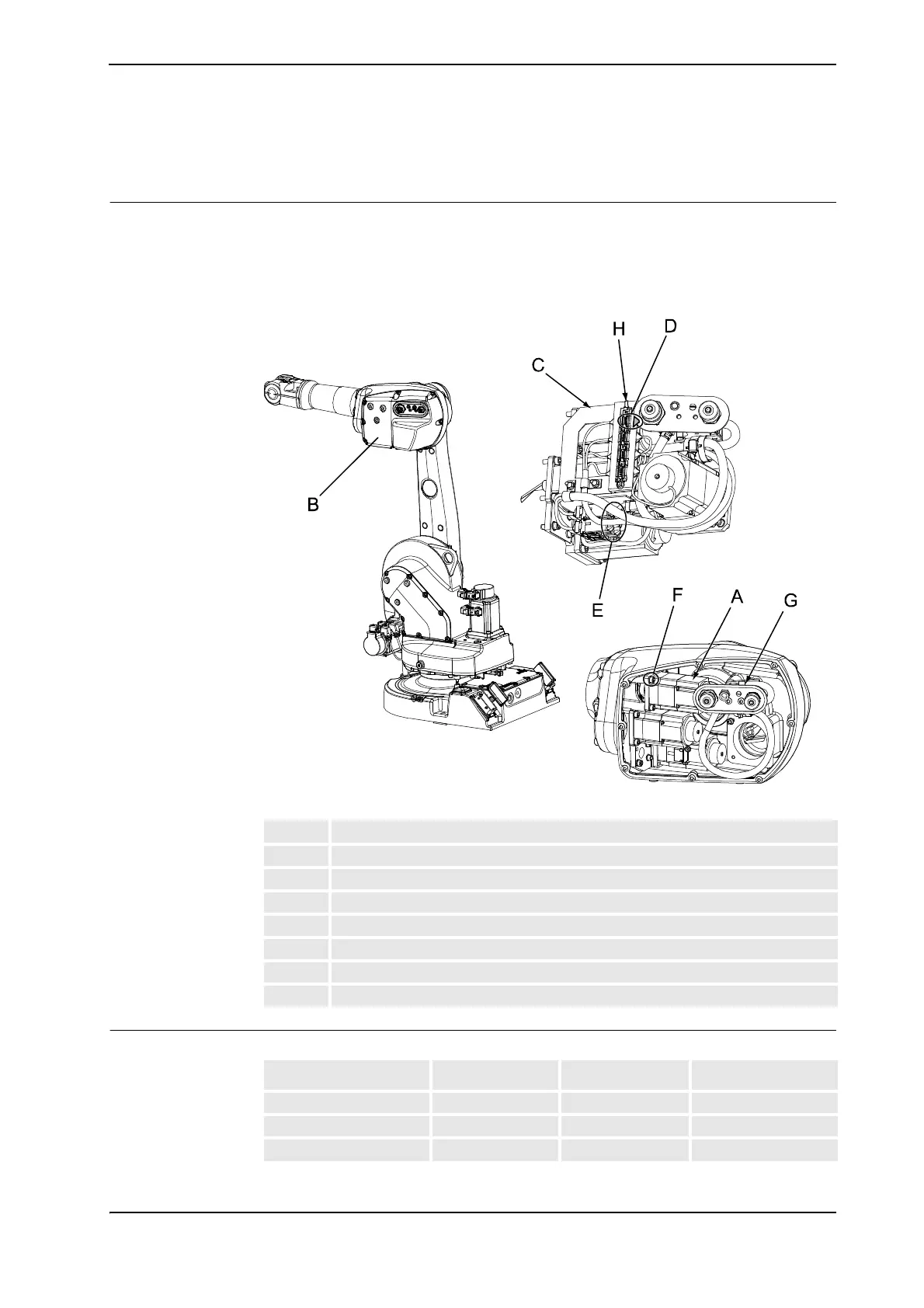 H D
C
B
E
F A G