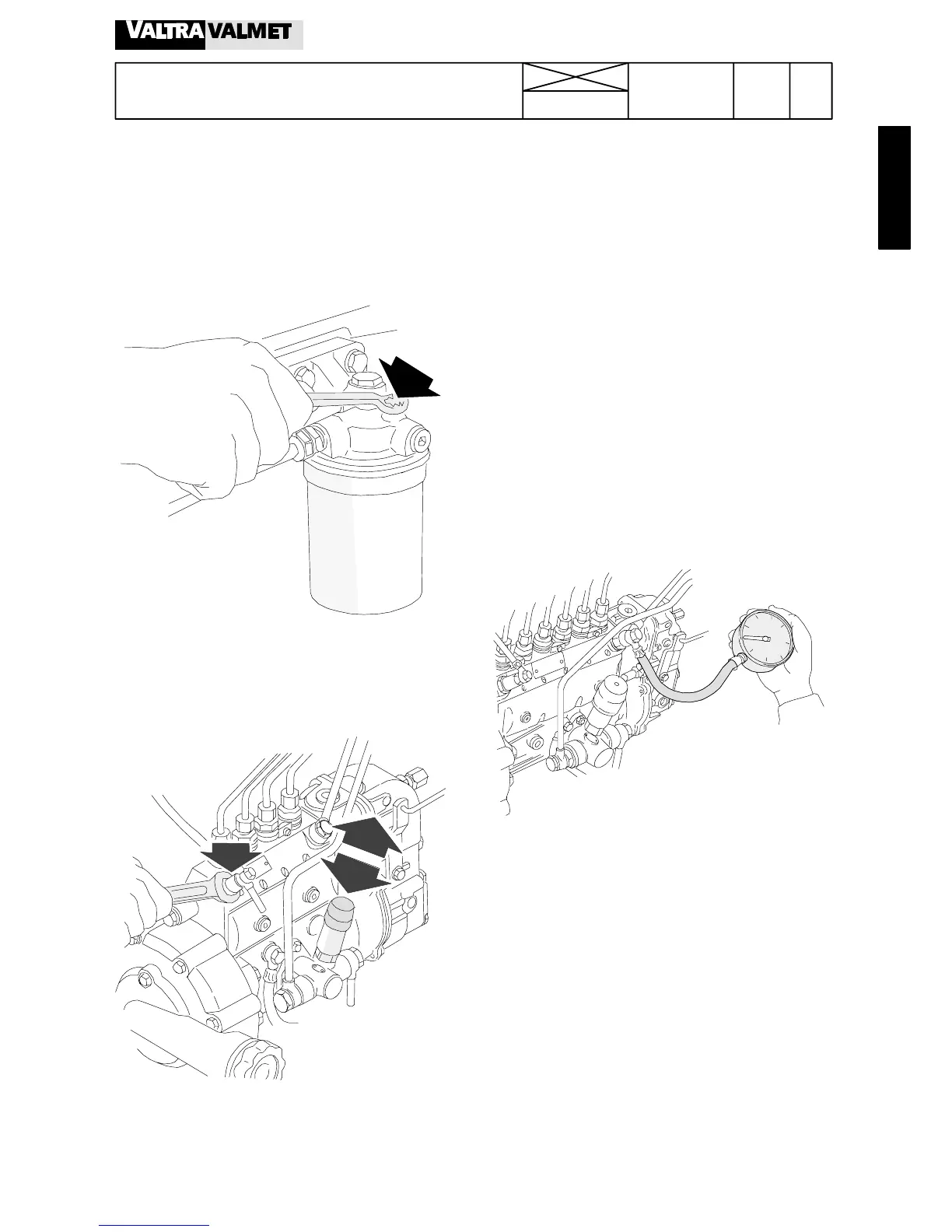 VALTRA VALMET