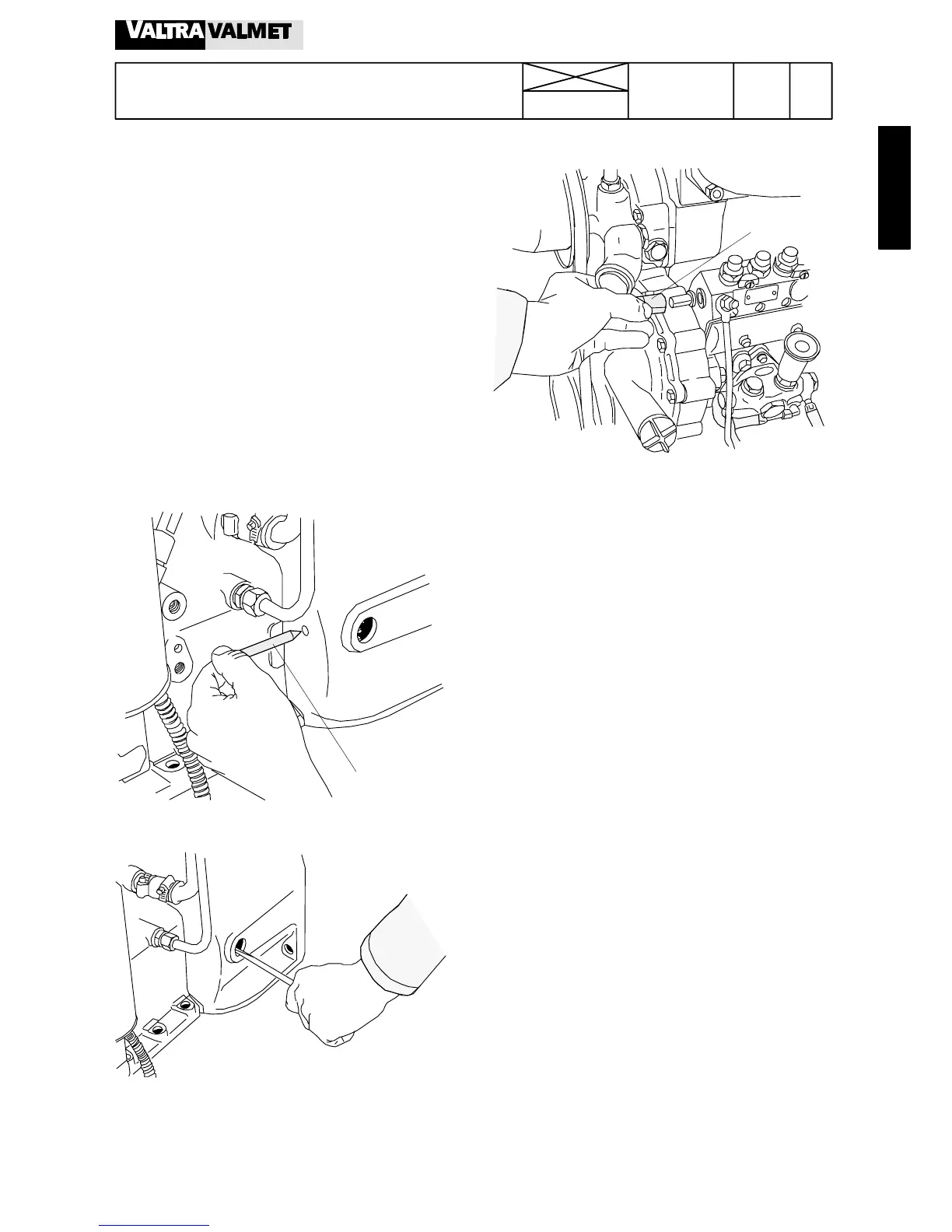 VALTRA VALMET