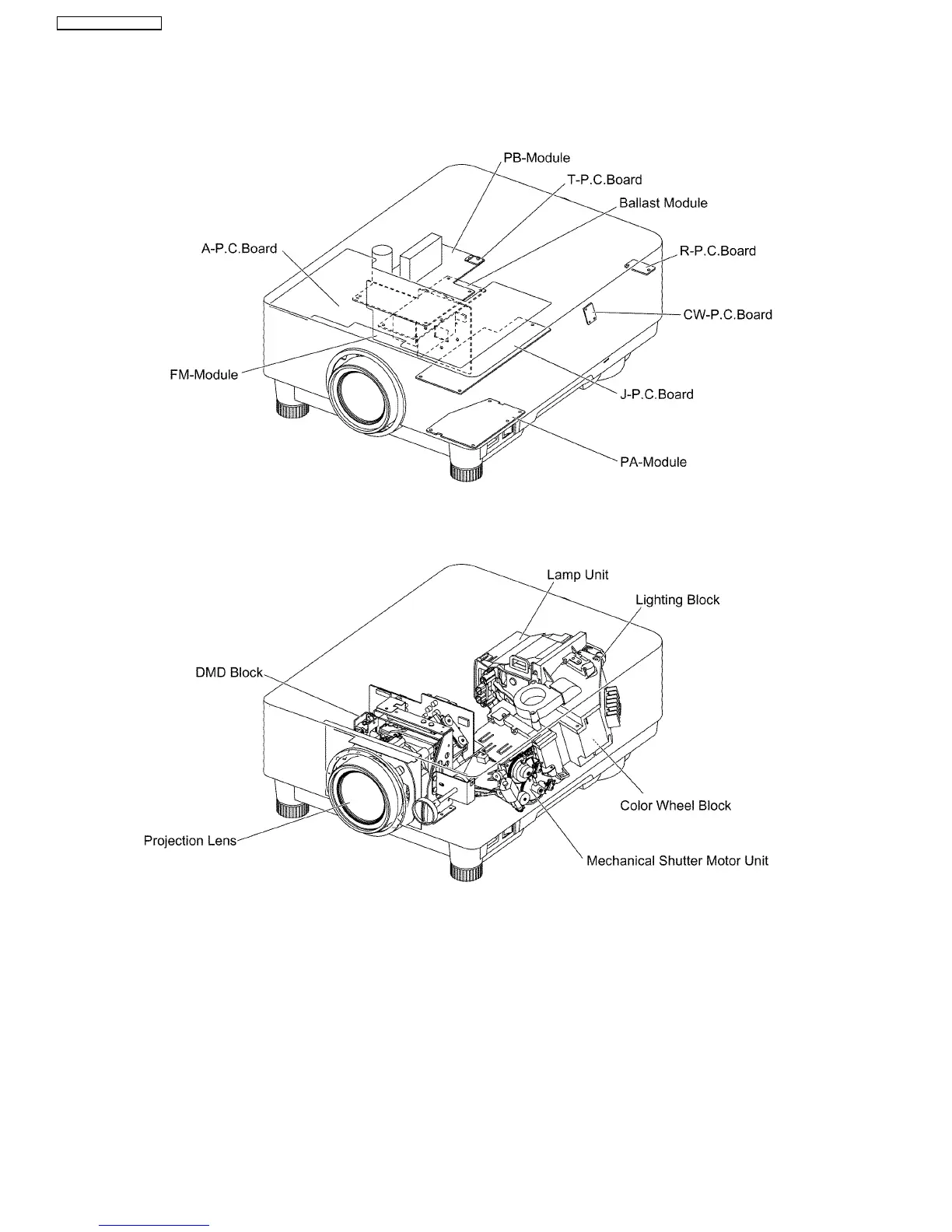 PB-Module
T-P.C.Board
Ballast Module
A-P.C.Board
R-P.C.Board
CW-P.C.Board
FM-Module
J-P.C.Board
PA-Module

Lamp Unit
Lighting Block
DMD Block
Color Wheel Block
Projection Lens
Mechanical Shutter Motor Unit