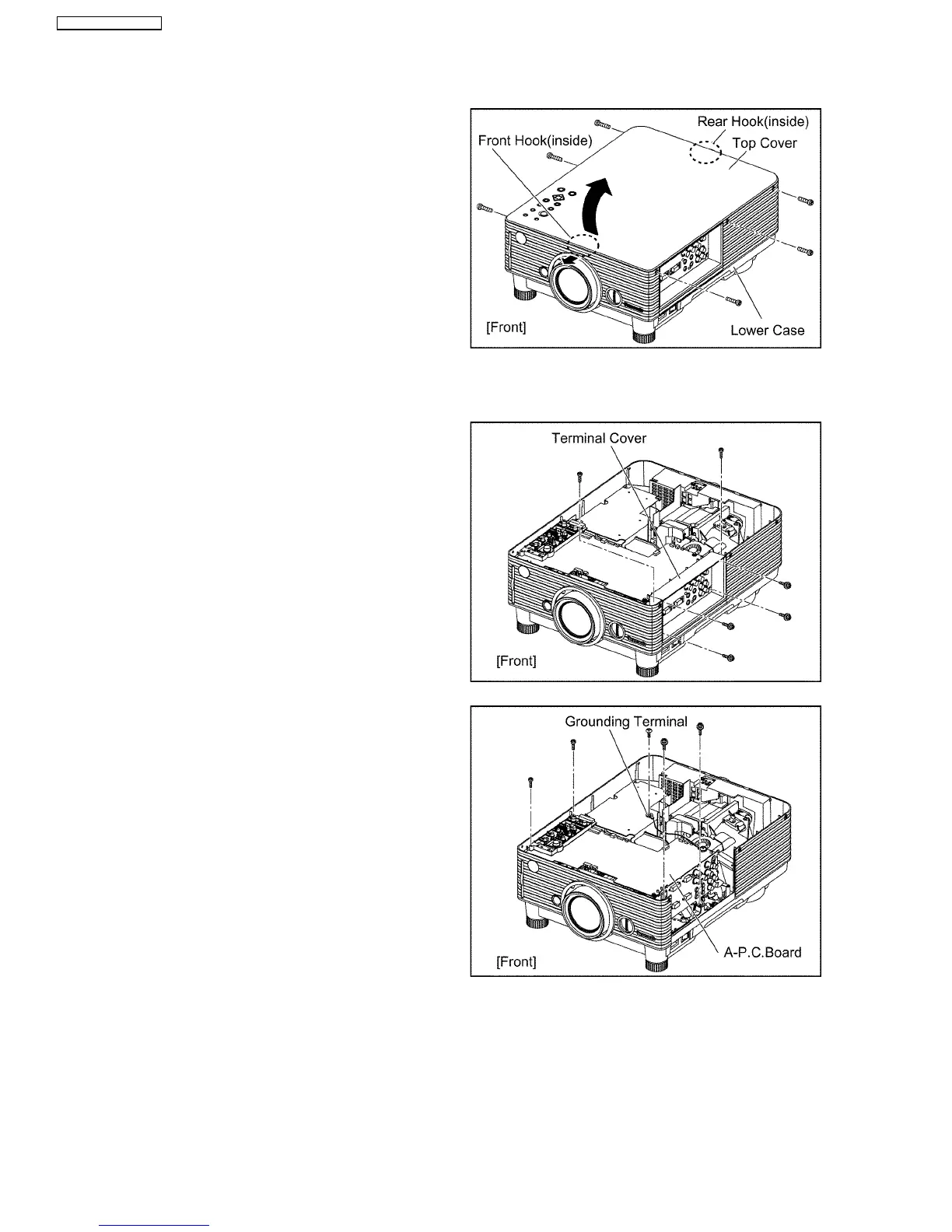 Rear Hook(inside)
Front Hook(inside)
Top Cover
[Front]
Lower Case

Terminal Cover
[Front]

Grounding Terminal
[Front]
A-P.C.Board