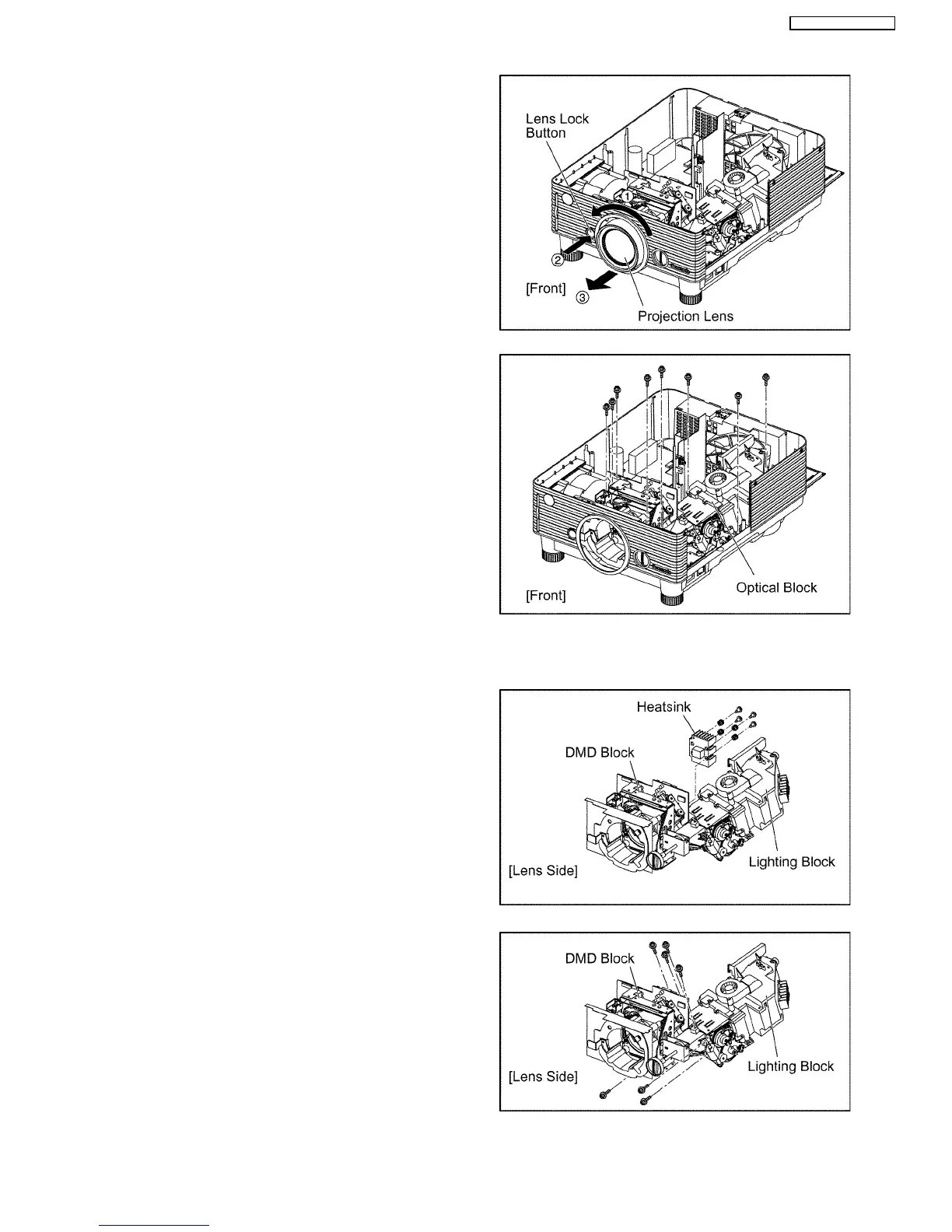 Lens Lock Button

①

②

[Front]

③

Projection Lens

[Front]

Optical Block

Heatsink

DMD Block

[Lens Side]

Lighting Block

DMD Block

[Lens Side]

Lighting Block