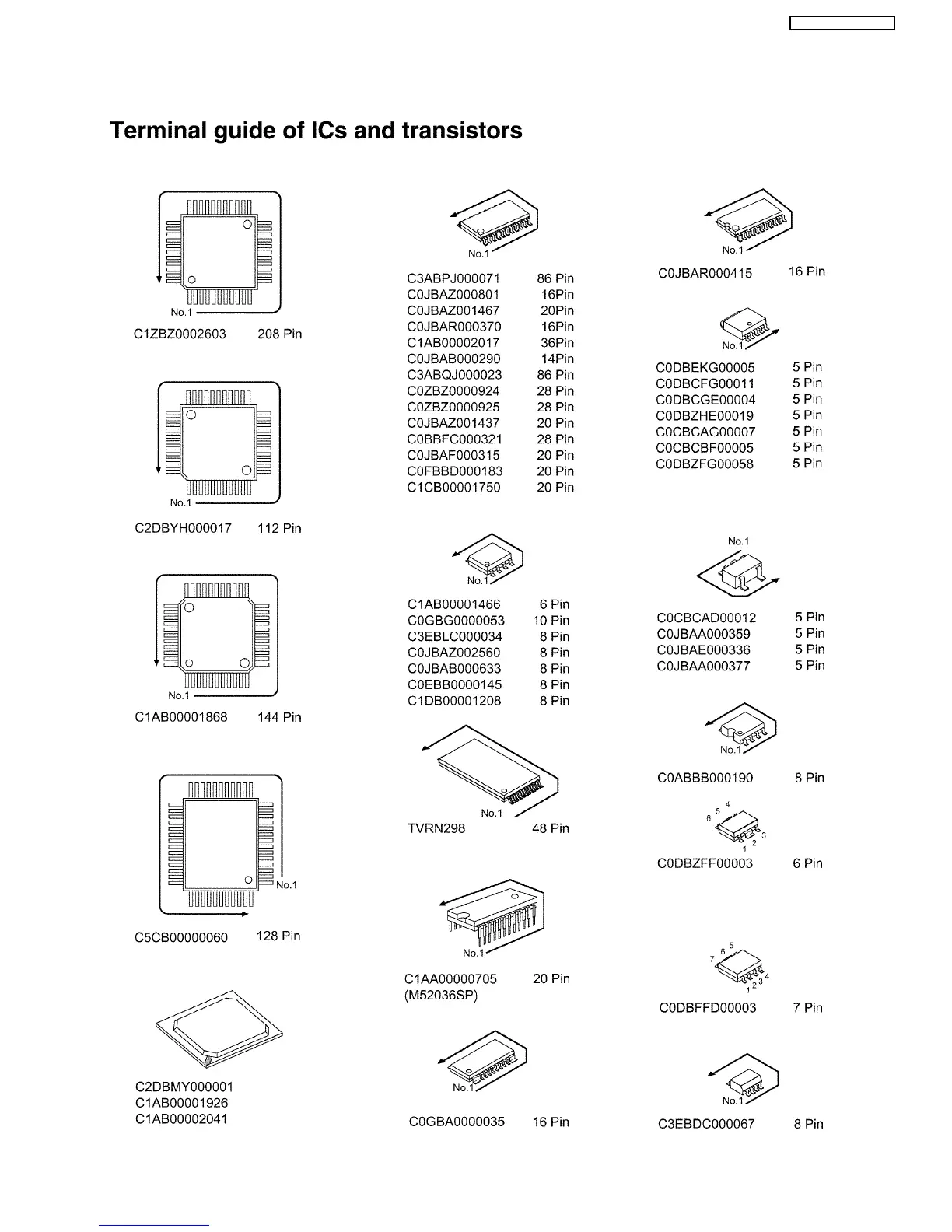 Terminal guide of ICs and transistors

No.1
C1ZBZ0002603 208 Pin

No.1
C2DBYH000017 112 Pin

No.1
C1AB00001868 144 Pin

No.1
C5CB00000060 128 Pin

C2DBMY000001
C1AB00001926
C1AB00002041

No.1
C3ABPJ000071 86 Pin
C0JBAZ000801 16Pin
C0JBAZ001467 20Pin
C0JBAR000370 16Pin
C1AB00002017 36Pin
C0JBAB000290 14Pin
C3ABQJ000023 86 Pin
C0ZBZ0000924 28 Pin
C0ZBZ0000925 28 Pin
C0JBAZ001437 20 Pin
C0BBFC000321 28 Pin
C0JBAF000315 20 Pin
C0FBBD000183 20 Pin
C1CB00001750 20 Pin

No.1
C1AB00001466 6 Pin
C0GBG0000053 10 Pin
C3EBLC000034 8 Pin
C0JBAZ002560 8 Pin
C0JBAB000633 8 Pin
C0EBB0000145 8 Pin
C1DB00001208 8 Pin

No.1
TVRN298 48 Pin

No.1
C1AA00000705 20 Pin
(M52036SP)

No.1
C0GBA0000035 16 Pin

No.1
C0JBAR000415 16 Pin

No.1
C0DBEKG00005 5 Pin
C0DBCFG00011 5 Pin
C0DBCGE00004 5 Pin
C0DBZHE00019 5 Pin
C0CBCAG00007 5 Pin
C0CBCBF00005 5 Pin
C0DBZFG00058 5 Pin

No.1
C0CBCAD00012 5 Pin
C0JBAA000359 5 Pin
C0JBAE000336 5 Pin
C0JBAA000377 5 Pin

No.1
C0ABBB000190 8 Pin

6 5 4
1 2 3
C0DBZFF00003 6 Pin

7 6 5
1 2 3 4
C0DBFFD00003 7 Pin

No.1
C3EBDC000067 8 Pin